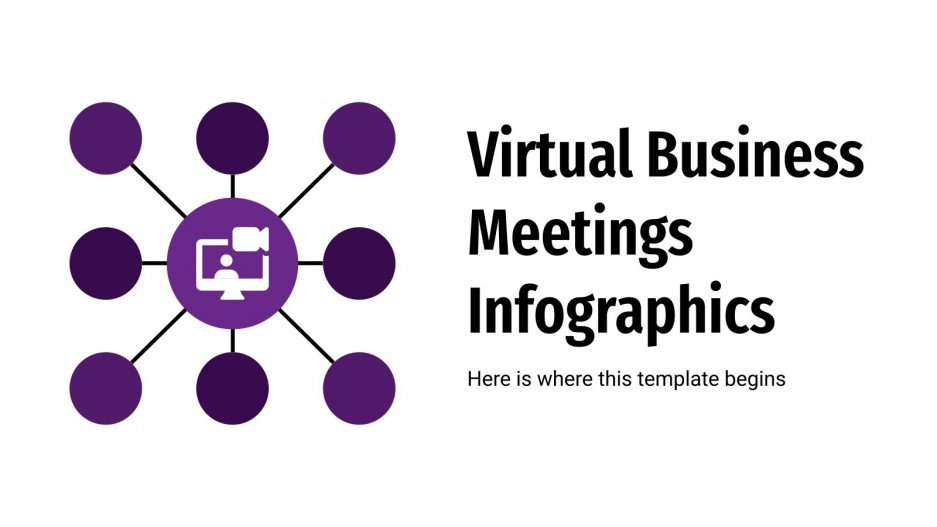 Virtual Business Meetings Infographics

Here is where this template begins