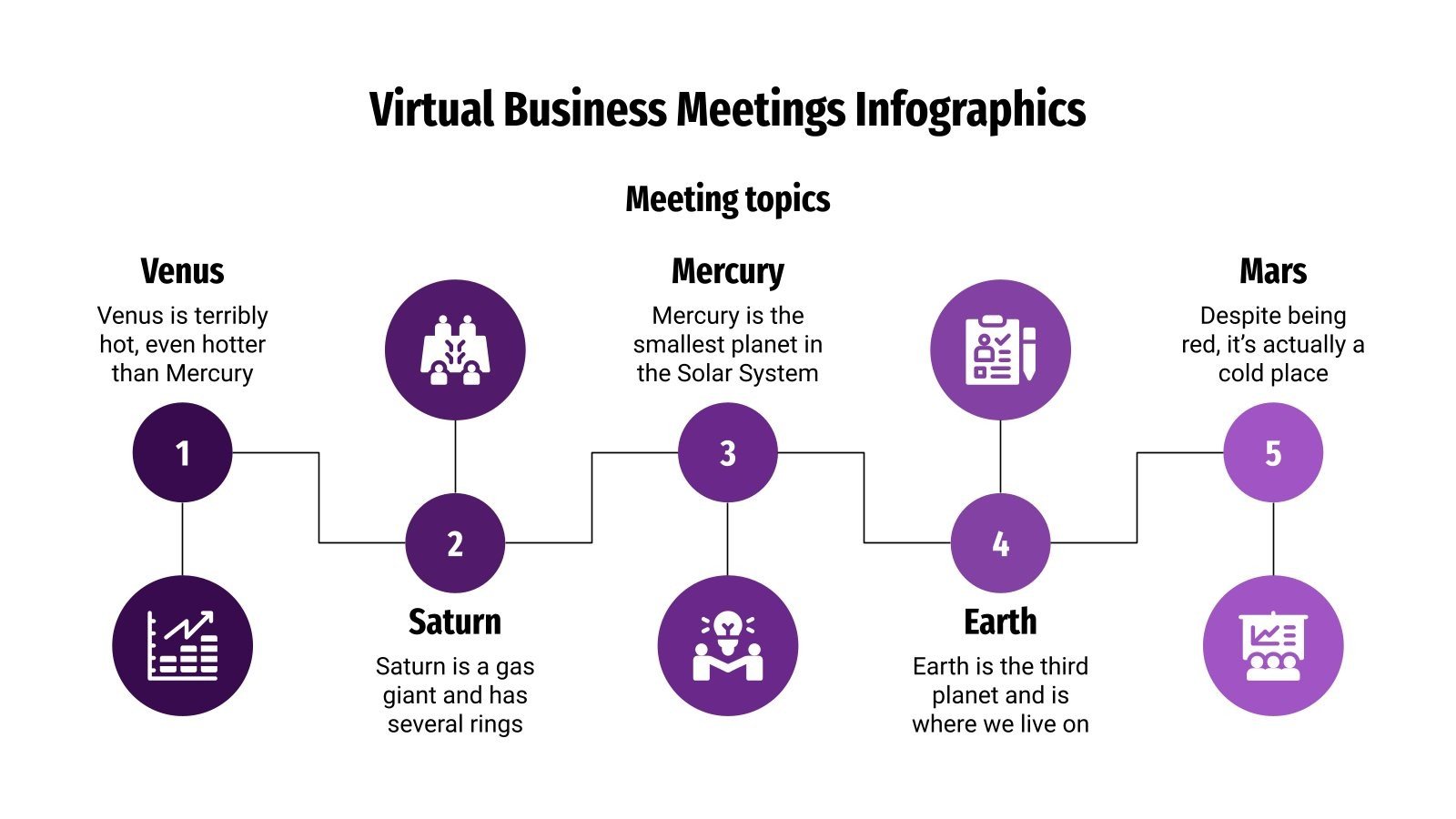 Virtual Business Meetings Infographics

Meeting topics

Venus

Venus is terribly hot, even hotter than Mercury

1

2

Saturn

Saturn is a gas giant and has several rings

Mercury

Mercury is the smallest planet in the Solar System

3

4

Earth

Earth is the third planet and is where we live on

Mars

Despite being red, it's actually a cold place

5