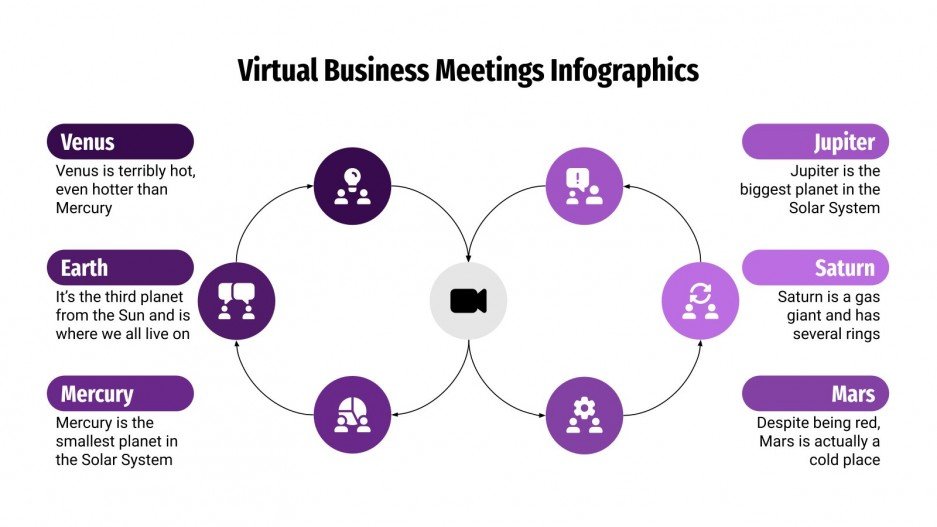 Virtual Business Meetings Infographics

Venus
Venus is terribly hot, even hotter than Mercury

Earth
It's the third planet from the Sun and is where we all live on

Mercury
Mercury is the smallest planet in the Solar System

Jupiter
Jupiter is the biggest planet in the Solar System

Saturn
Saturn is a gas giant and has several rings

Mars
Despite being red, Mars is actually a cold place