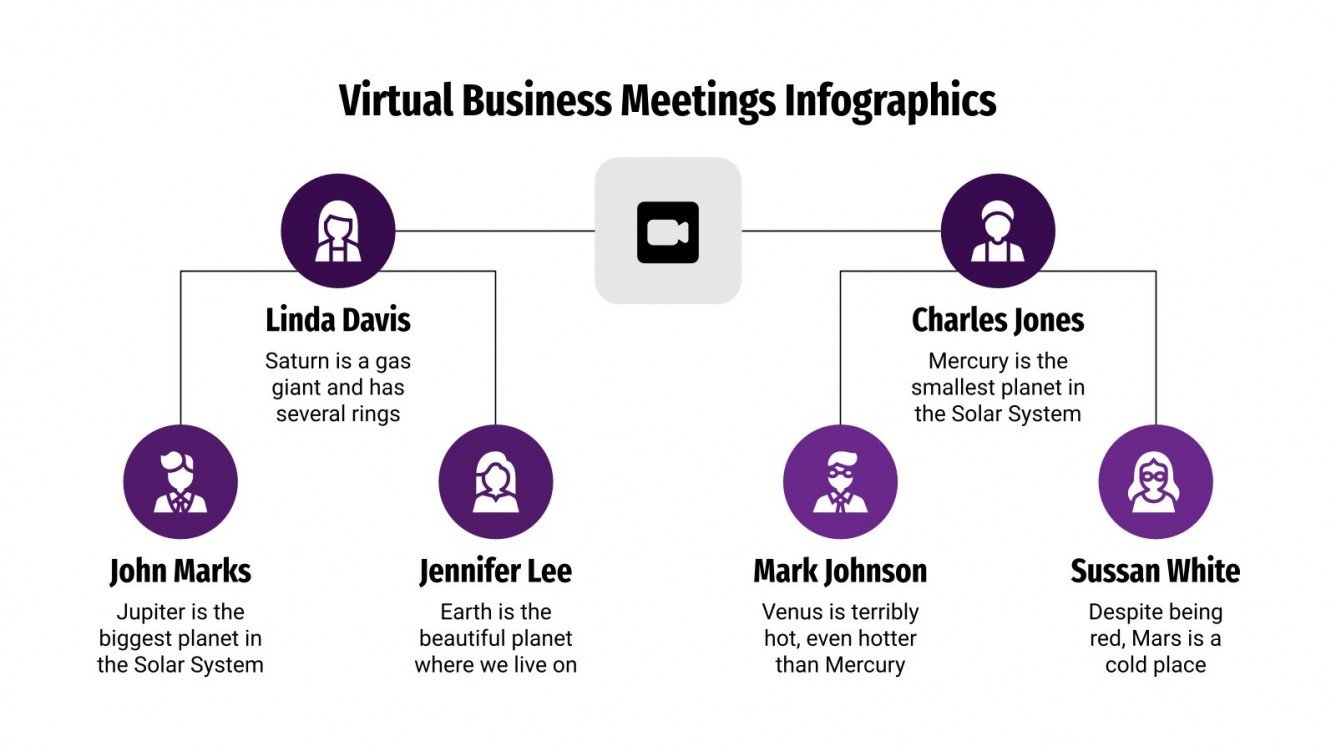 Virtual Business Meetings Infographics

Linda Davis

Saturn is a gas giant and has several rings

Charles Jones

Mercury is the smallest planet in the Solar System

John Marks

Jupiter is the biggest planet in the Solar System

Jennifer Lee

Earth is the beautiful planet where we live on

Mark Johnson

Venus is terribly hot, even hotter than Mercury

Sussan White

Despite being red, Mars is a cold place