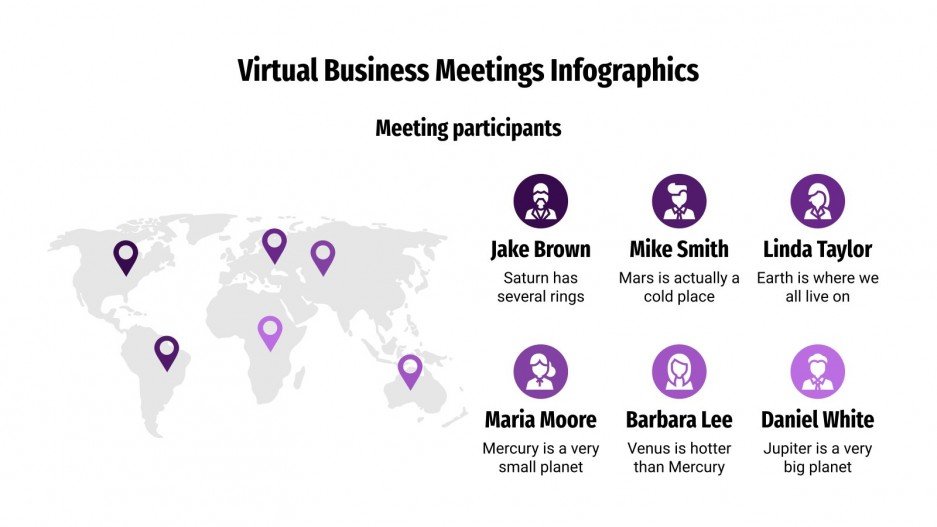 Virtual Business Meetings Infographics

Meeting participants

Jake Brown
Saturn has several rings

Mike Smith
Mars is actually a cold place

Linda Taylor
Earth is where we all live on

Maria Moore
Mercury is a very small planet

Barbara Lee
Venus is hotter than Mercury

Daniel White
Jupiter is a very big planet