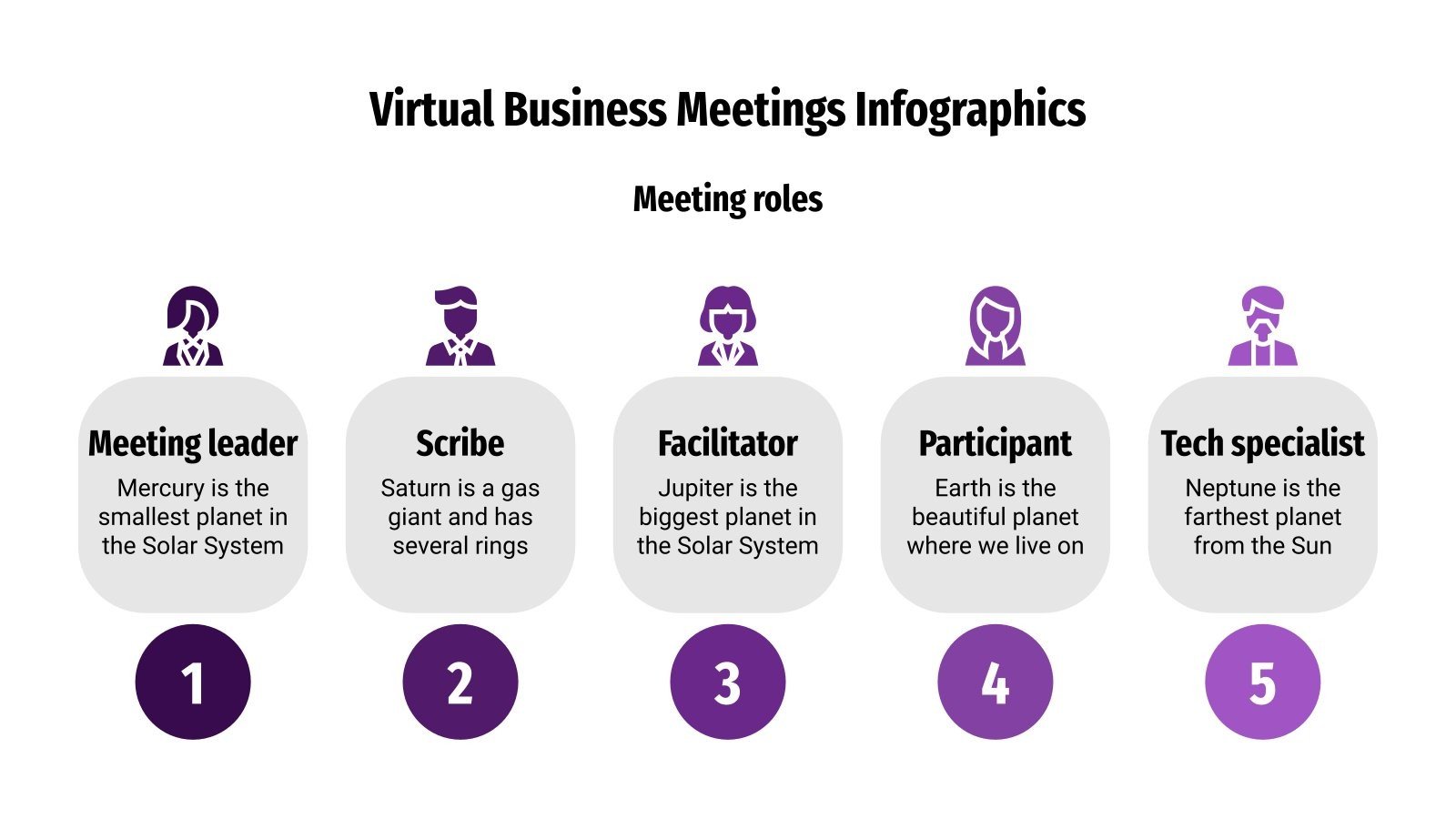 Virtual Business Meetings Infographics

Meeting roles

Meeting leader
Mercury is the smallest planet in the Solar System

1

Scribe
Saturn is a gas giant and has several rings

2

Facilitator
Jupiter is the biggest planet in the Solar System

3

Participant
Earth is the beautiful planet where we live on

4

Tech specialist
Neptune is the farthest planet from the Sun

5