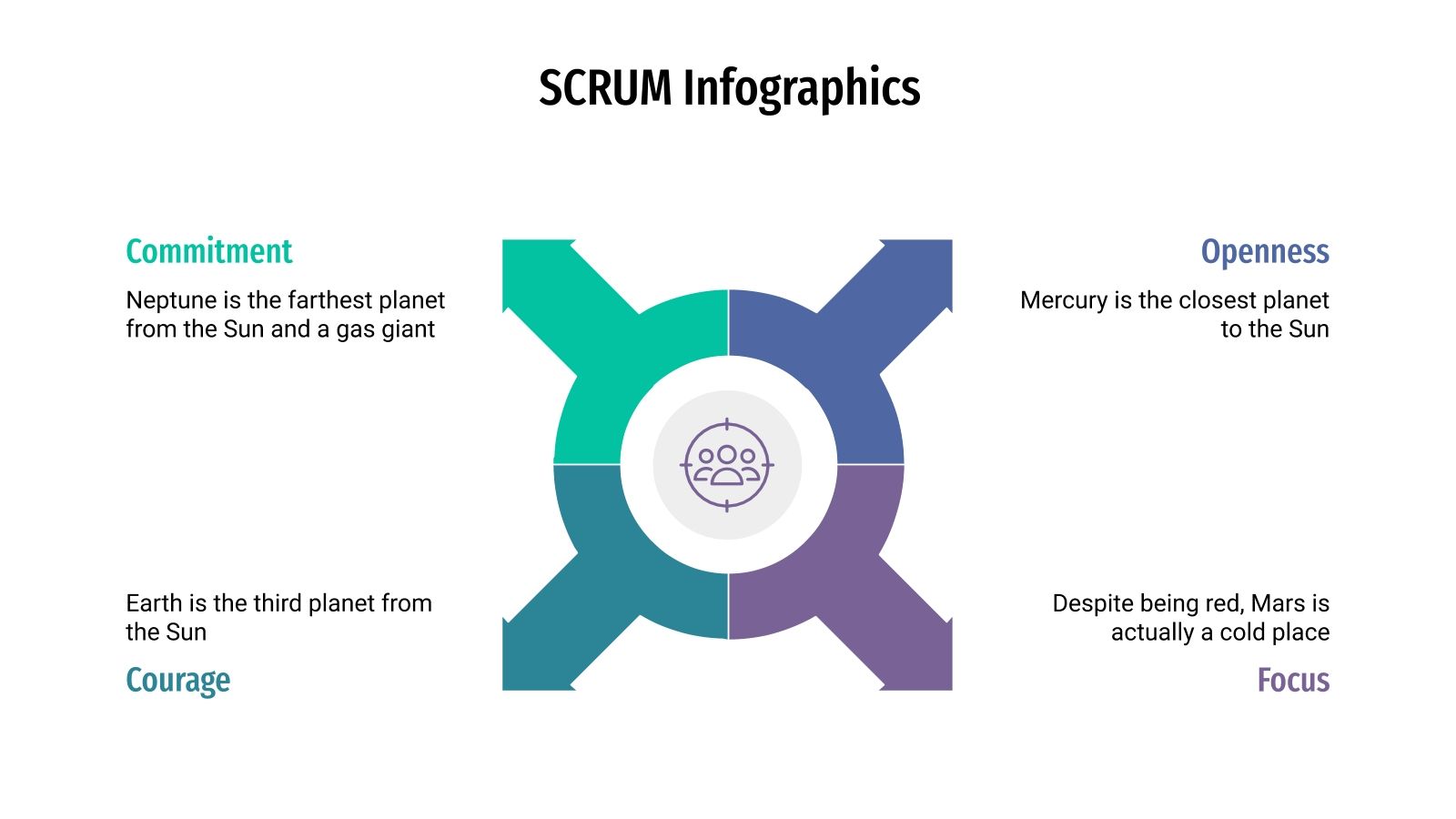 SCRUM Infographics

Commitment

Neptune is the farthest planet from the Sun and a gas giant

Openness

Mercury is the closest planet to the Sun

Earth is the third planet from the Sun

Courage

Despite being red, Mars is actually a cold place

Focus