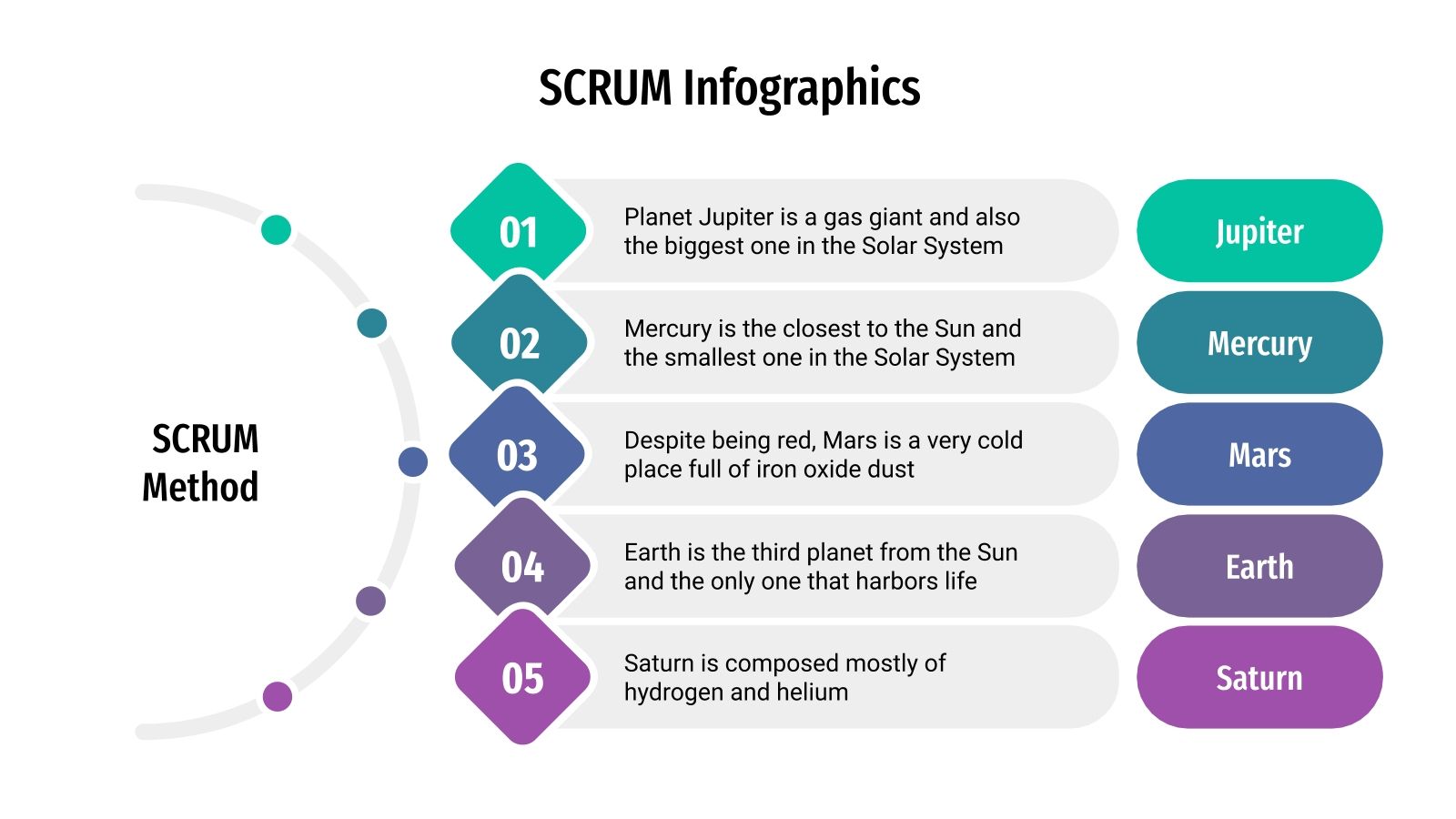 SCRUM Infographics

SCRUM Method

01
Planet Jupiter is a gas giant and also the biggest one in the Solar System
Jupiter

02
Mercury is the closest to the Sun and the smallest one in the Solar System
Mercury

03
Despite being red, Mars is a very cold place full of iron oxide dust
Mars

04
Earth is the third planet from the Sun and the only one that harbors life
Earth

05
Saturn is composed mostly of hydrogen and helium
Saturn