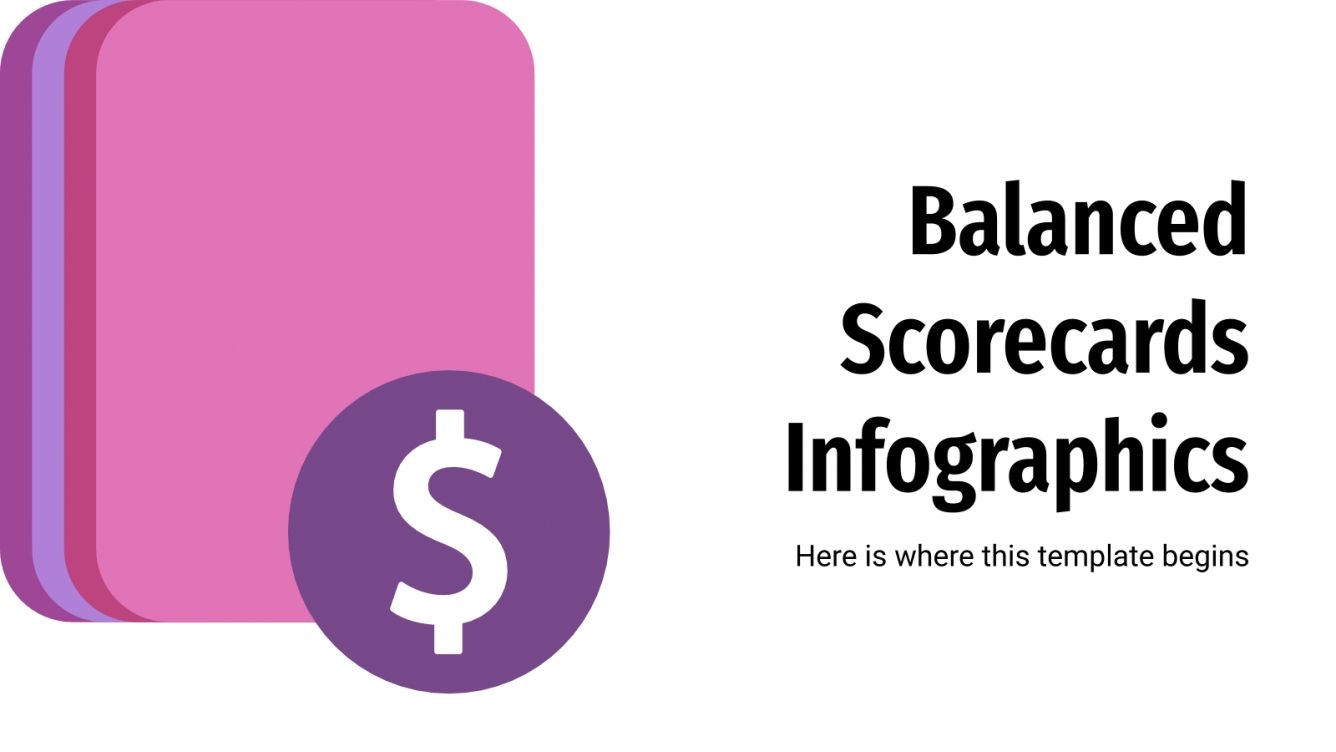 $

Balanced Scorecards Infographics

Here is where this template begins