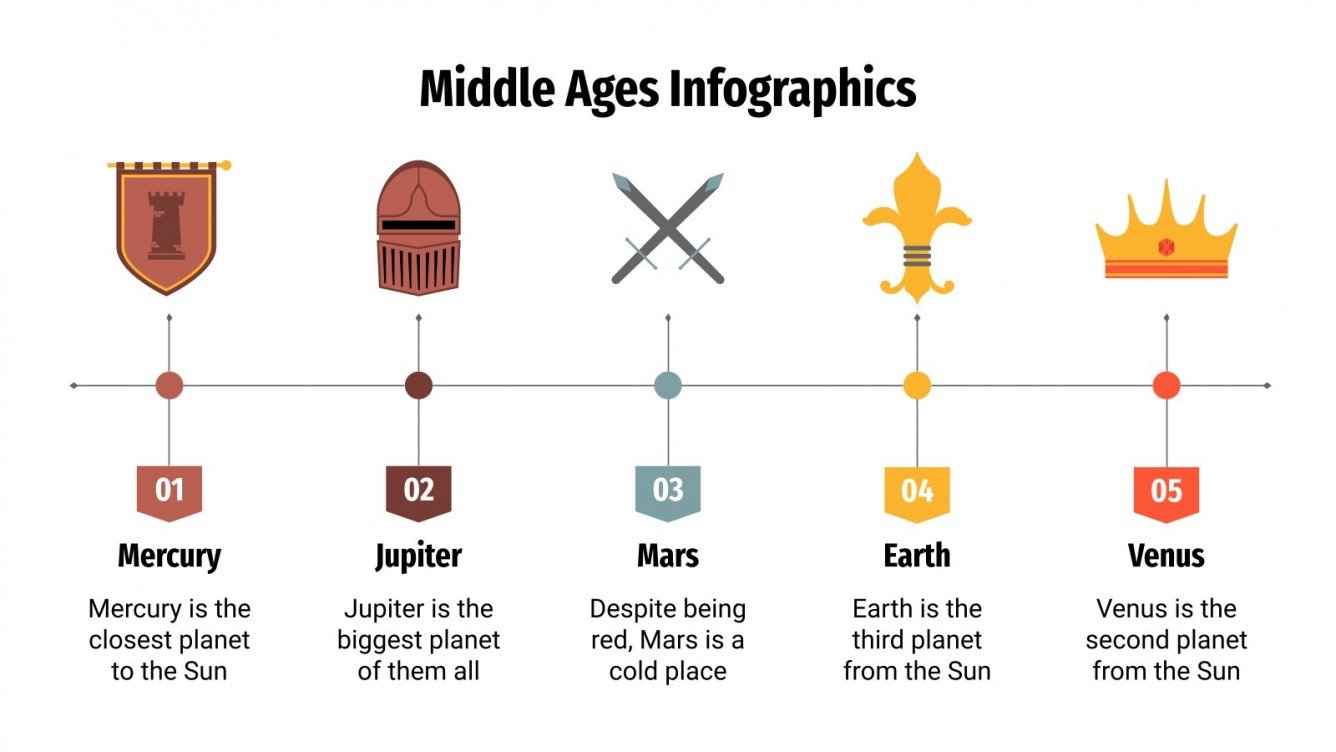 Middle Ages Infographics

01
Mercury
Mercury is the closest planet to the Sun

02
Jupiter
Jupiter is the biggest planet of them all

03
Mars
Despite being red, Mars is a cold place

04
Earth
Earth is the third planet from the Sun

05
Venus
Venus is the second planet from the Sun