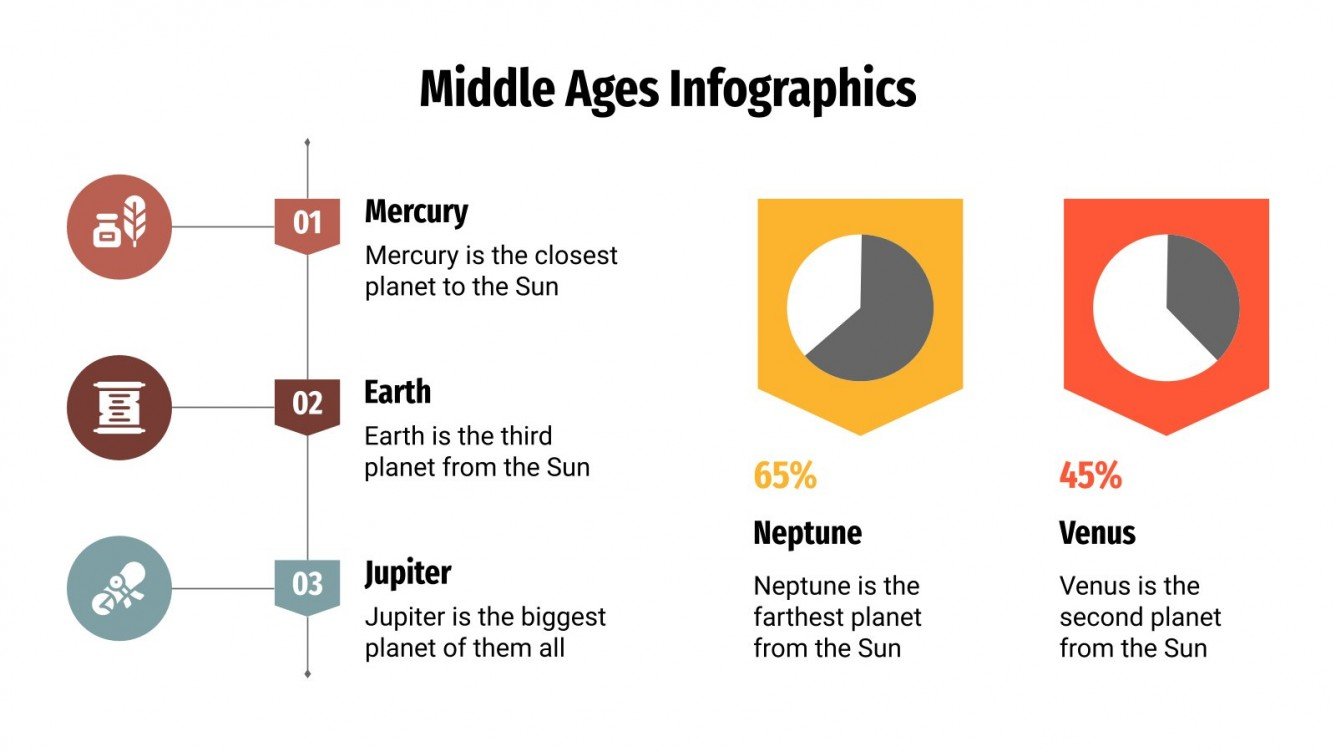 Middle Ages Infographics

01

Mercury

Mercury is the closest planet to the Sun

02

Earth

Earth is the third planet from the Sun

03

Jupiter

Jupiter is the biggest planet of them all

65%

Neptune

Neptune is the farthest planet from the Sun

45%

Venus

Venus is the second planet from the Sun