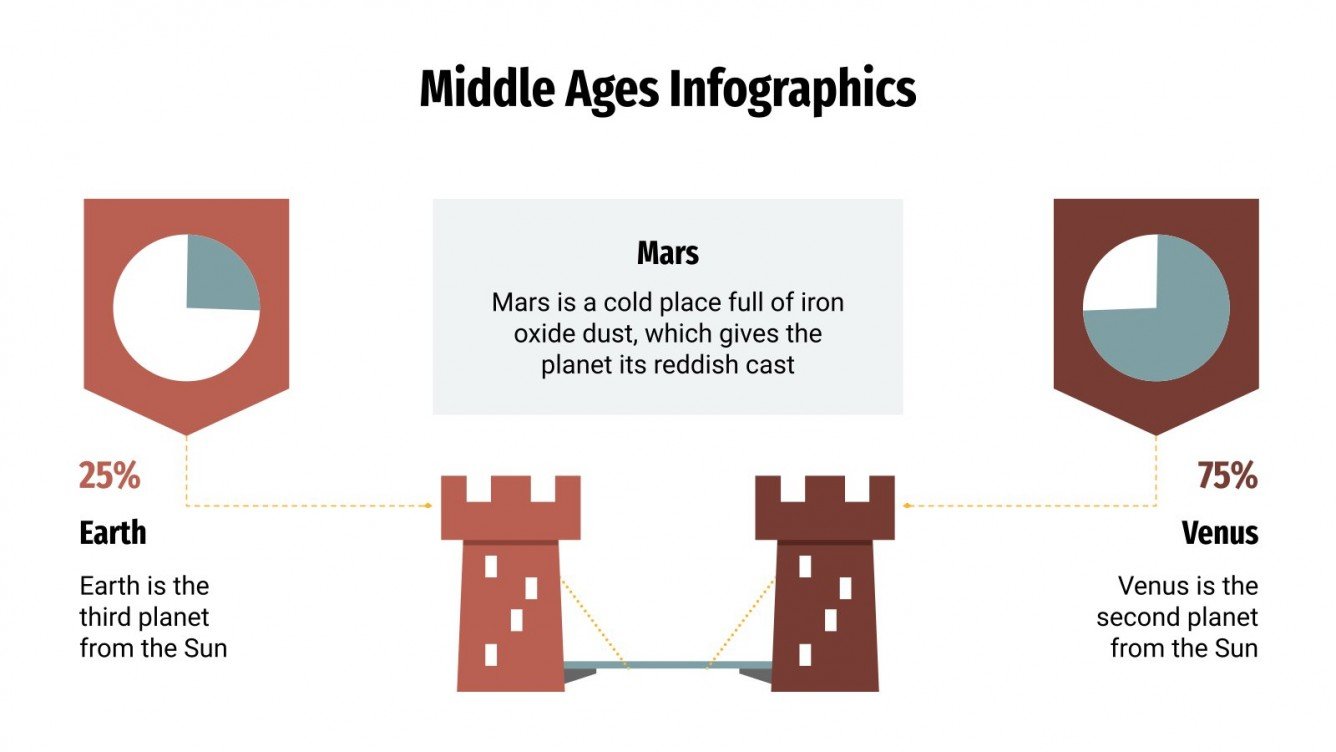 Middle Ages Infographics

Mars

Mars is a cold place full of iron oxide dust, which gives the planet its reddish cast

25%

Earth

Earth is the third planet from the Sun

75%

Venus

Venus is the second planet from the Sun