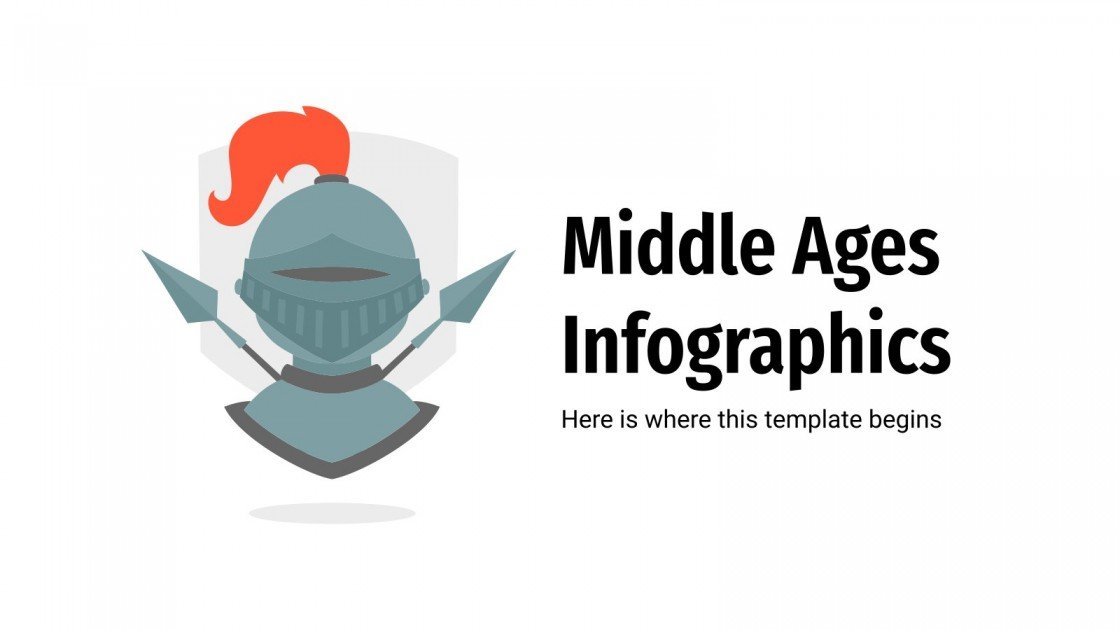 Middle Ages Infographics

Here is where this template begins