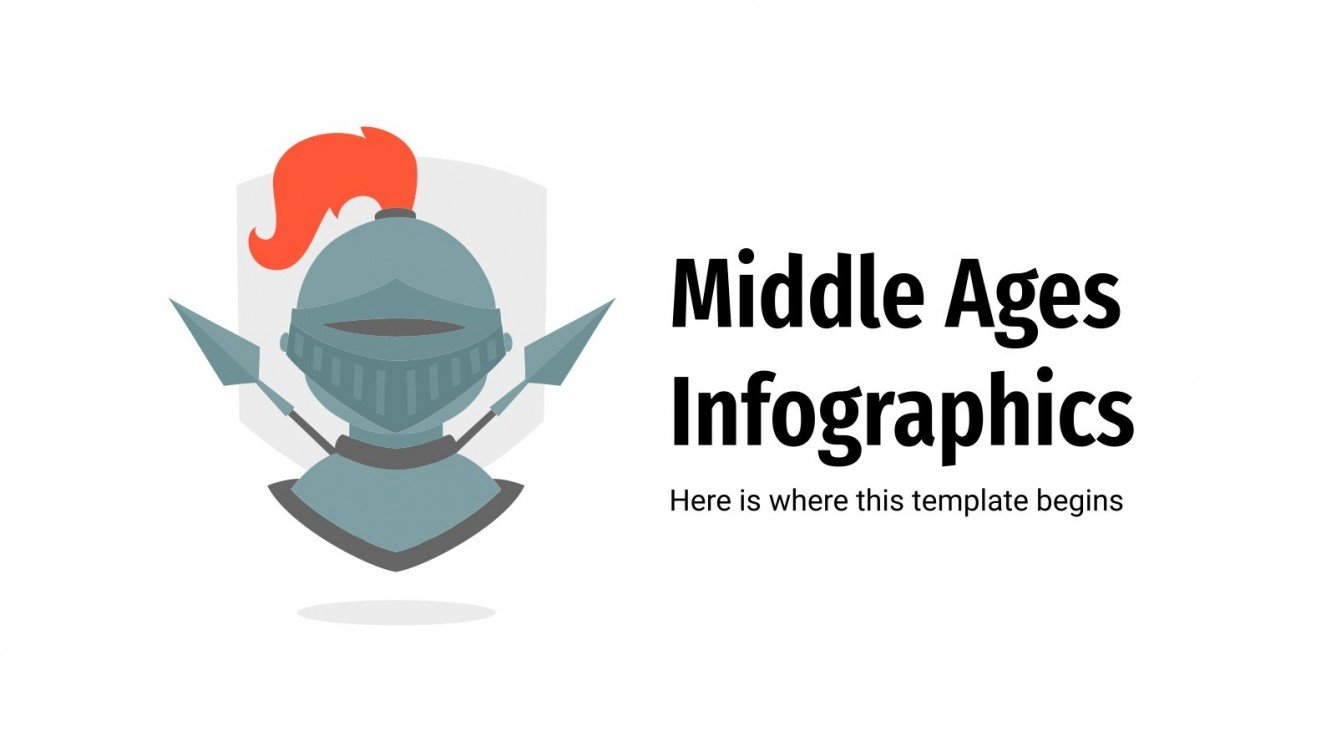 Middle Ages Infographics

Here is where this template begins