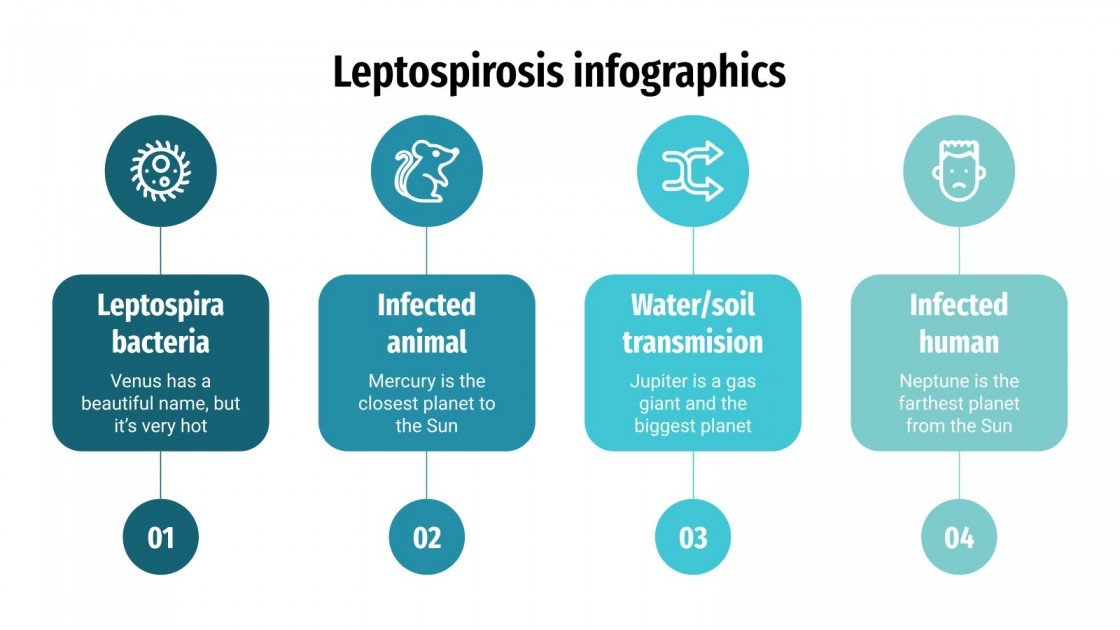 Leptospirosis infographics

Leptospira bacteria

Venus has a beautiful name, but it's very hot

01

Infected animal

Mercury is the closest planet to the Sun

02

Water/soil transmision

Jupiter is a gas giant and the biggest planet

03

Infected human

Neptune is the farthest planet from the Sun

04