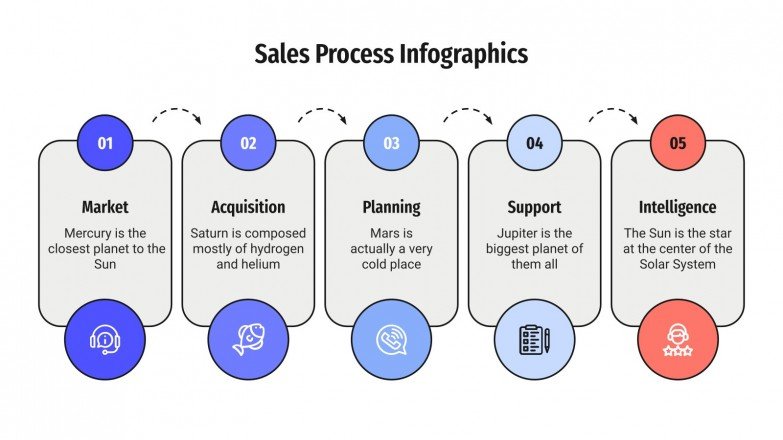 Sales Process Infographics

01

Market

Mercury is the closest planet to the Sun

02

Acquisition

Saturn is composed mostly of hydrogen and helium

03

Planning

Mars is actually a very cold place

04

Support

Jupiter is the biggest planet of them all

05

Intelligence

The Sun is the star at the center of the Solar System