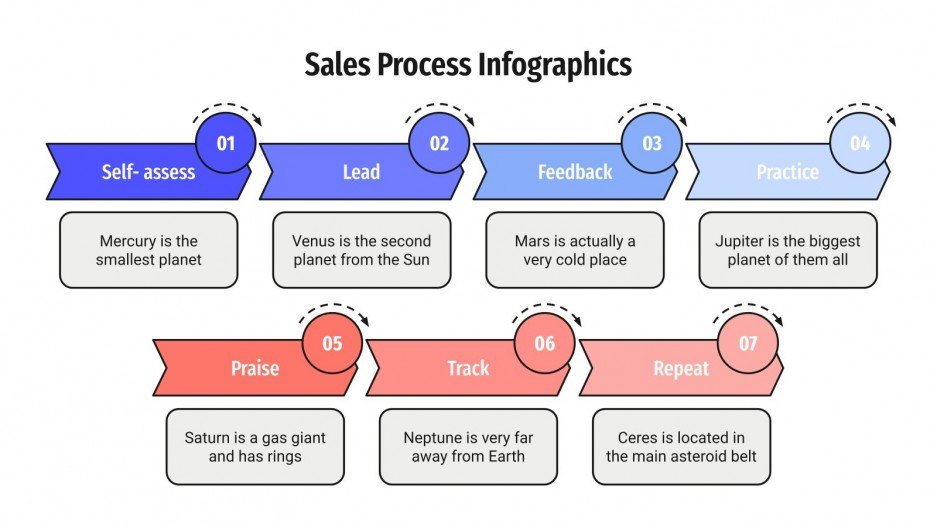 Sales Process Infographics

01
Self- assess
Mercury is the smallest planet

02
Lead
Venus is the second planet from the Sun

03
Feedback
Mars is actually a very cold place

04
Practice
Jupiter is the biggest planet of them all

05
Praise
Saturn is a gas giant and has rings

06
Track
Neptune is very far away from Earth

07
Repeat
Ceres is located in the main asteroid belt