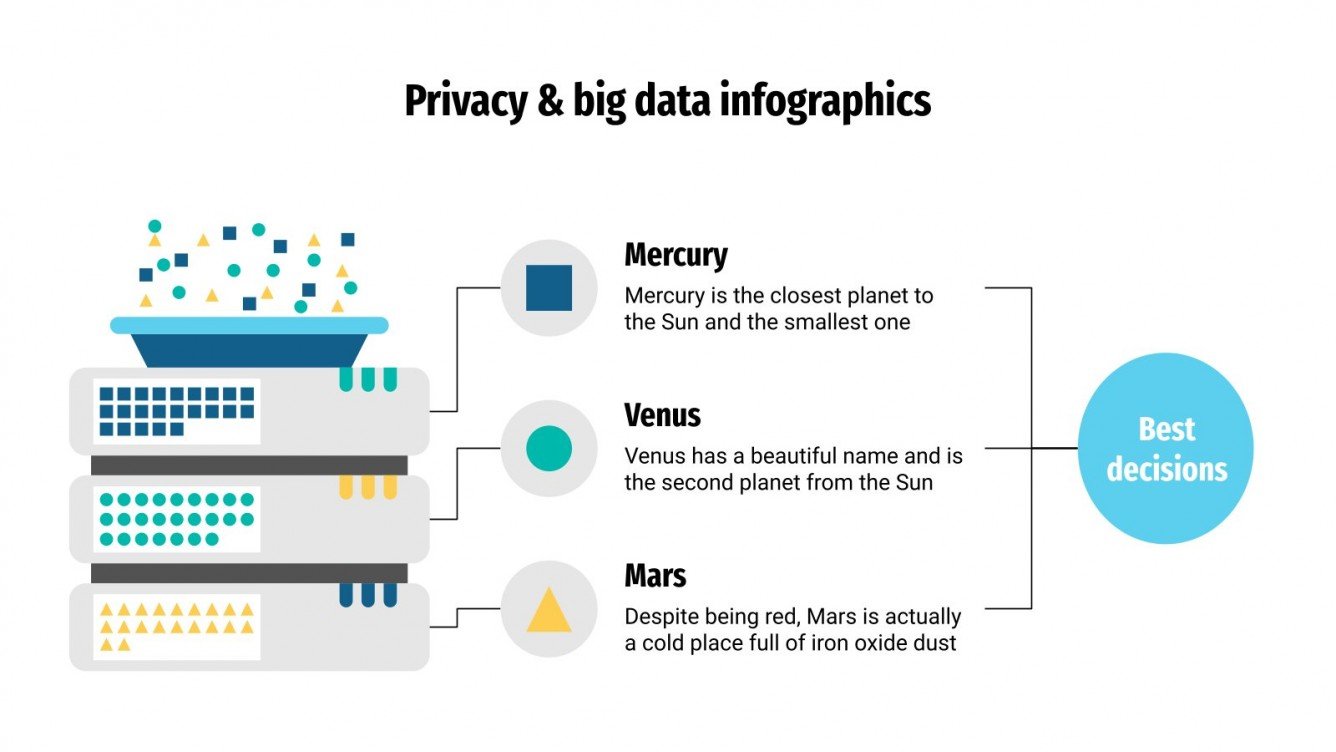 Privacy & big data infographics

Mercury

Mercury is the closest planet to the Sun and the smallest one

Venus

Venus has a beautiful name and is the second planet from the Sun

Mars

Despite being red, Mars is actually a cold place full of iron oxide dust

Best decisions