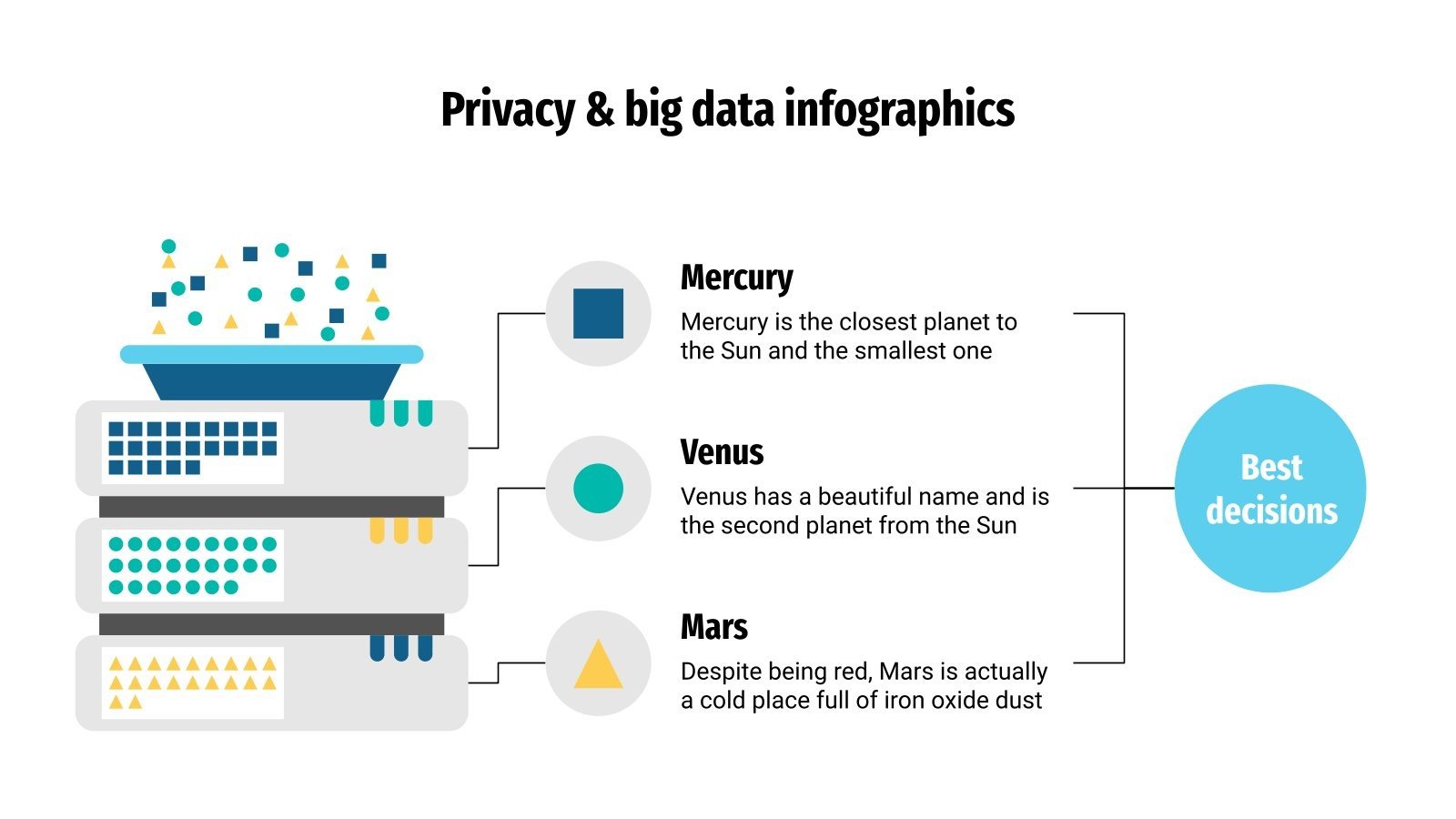 Privacy & big data infographics

Mercury

Mercury is the closest planet to the Sun and the smallest one

Venus

Venus has a beautiful name and is the second planet from the Sun

Mars

Despite being red, Mars is actually a cold place full of iron oxide dust

Best decisions