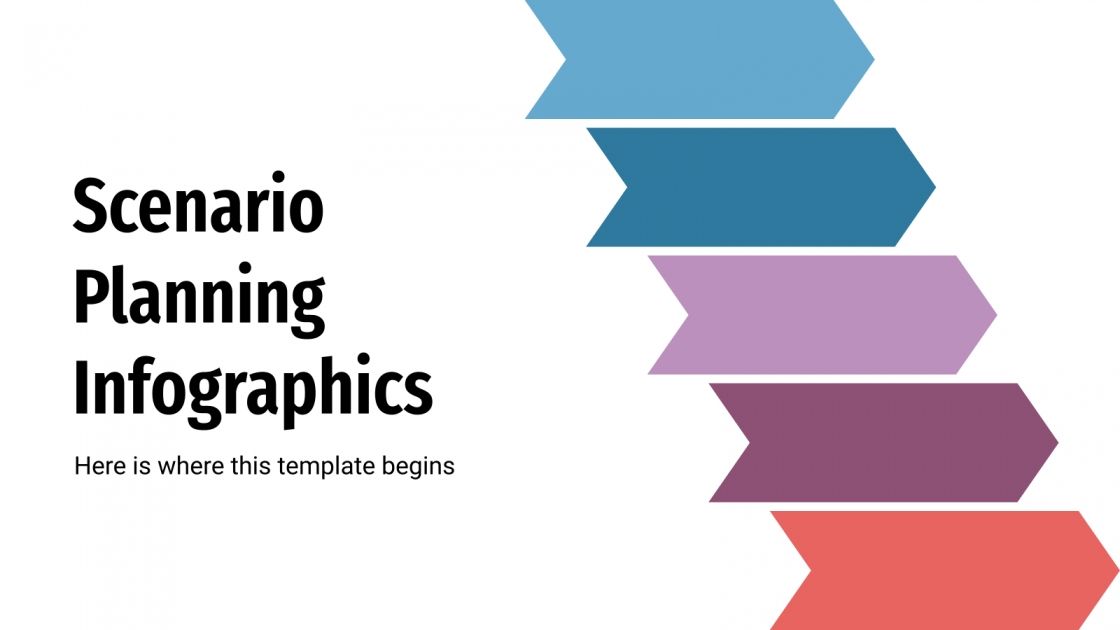 Scenario Planning Infographics

Here is where this template begins