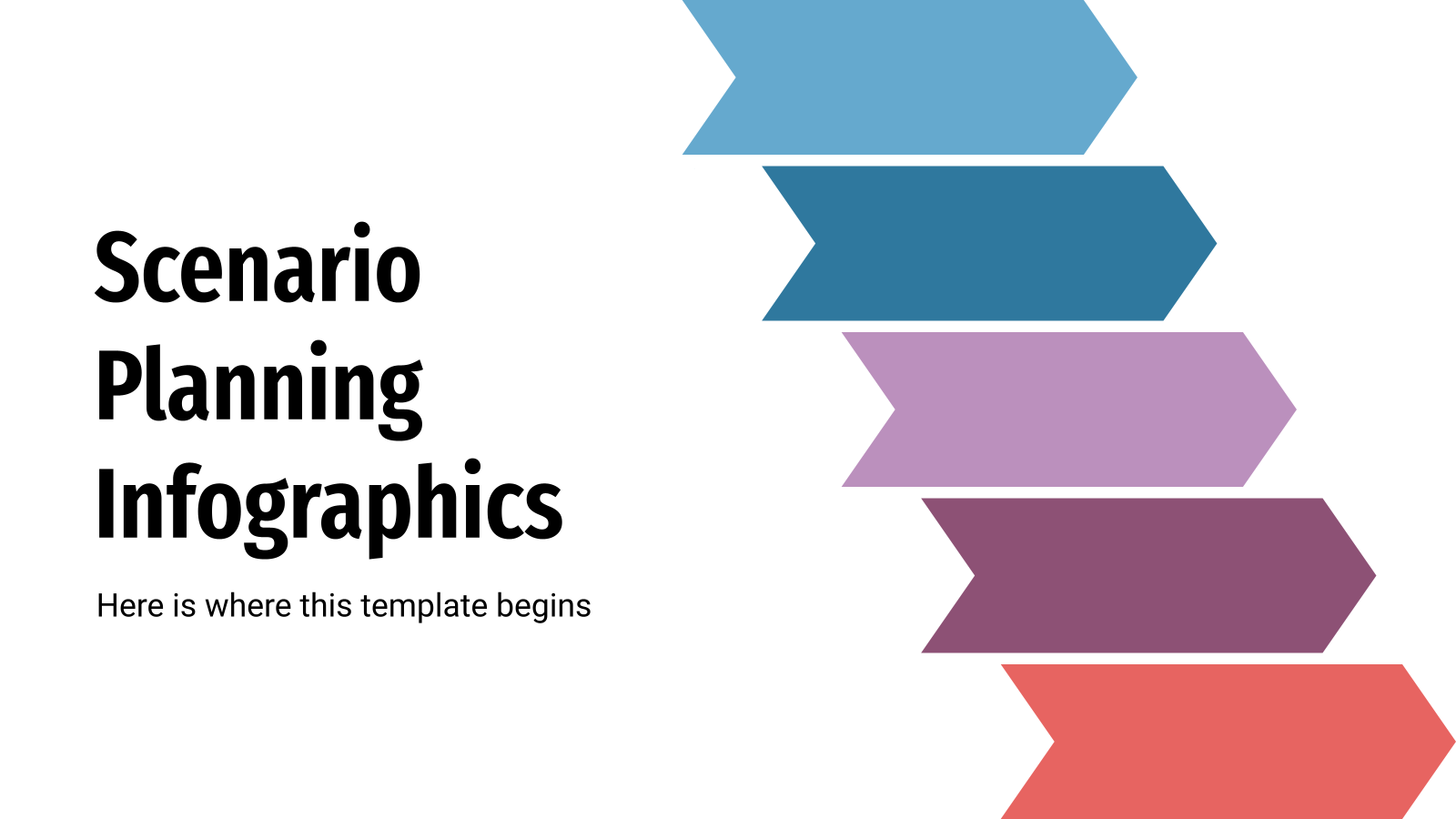 Scenario Planning Infographics

Here is where this template begins