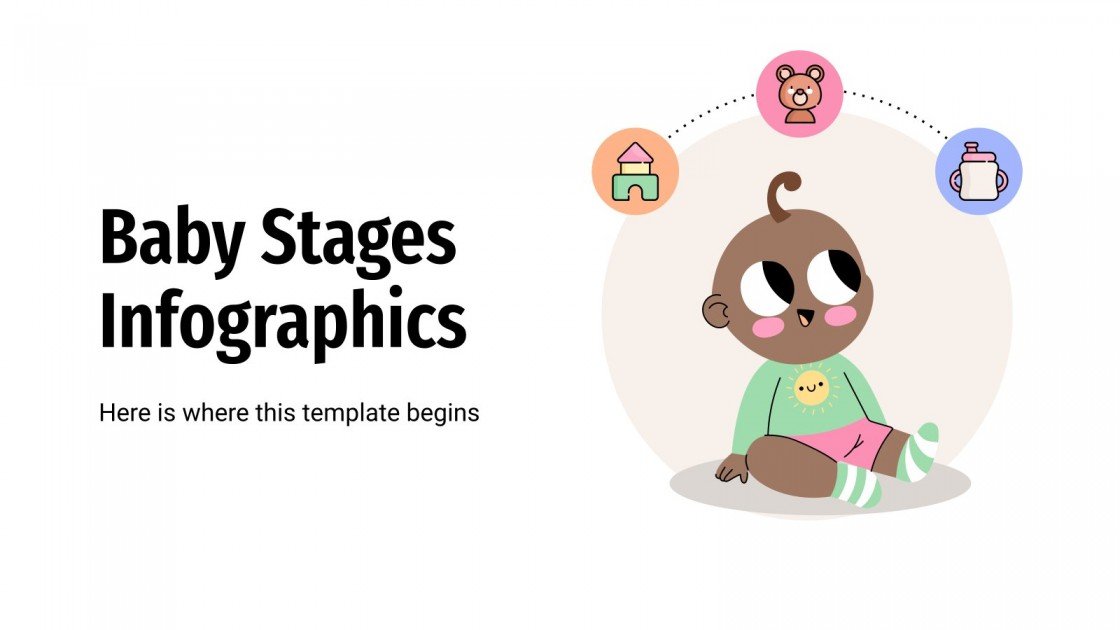 Baby Stages Infographics

Here is where this template begins