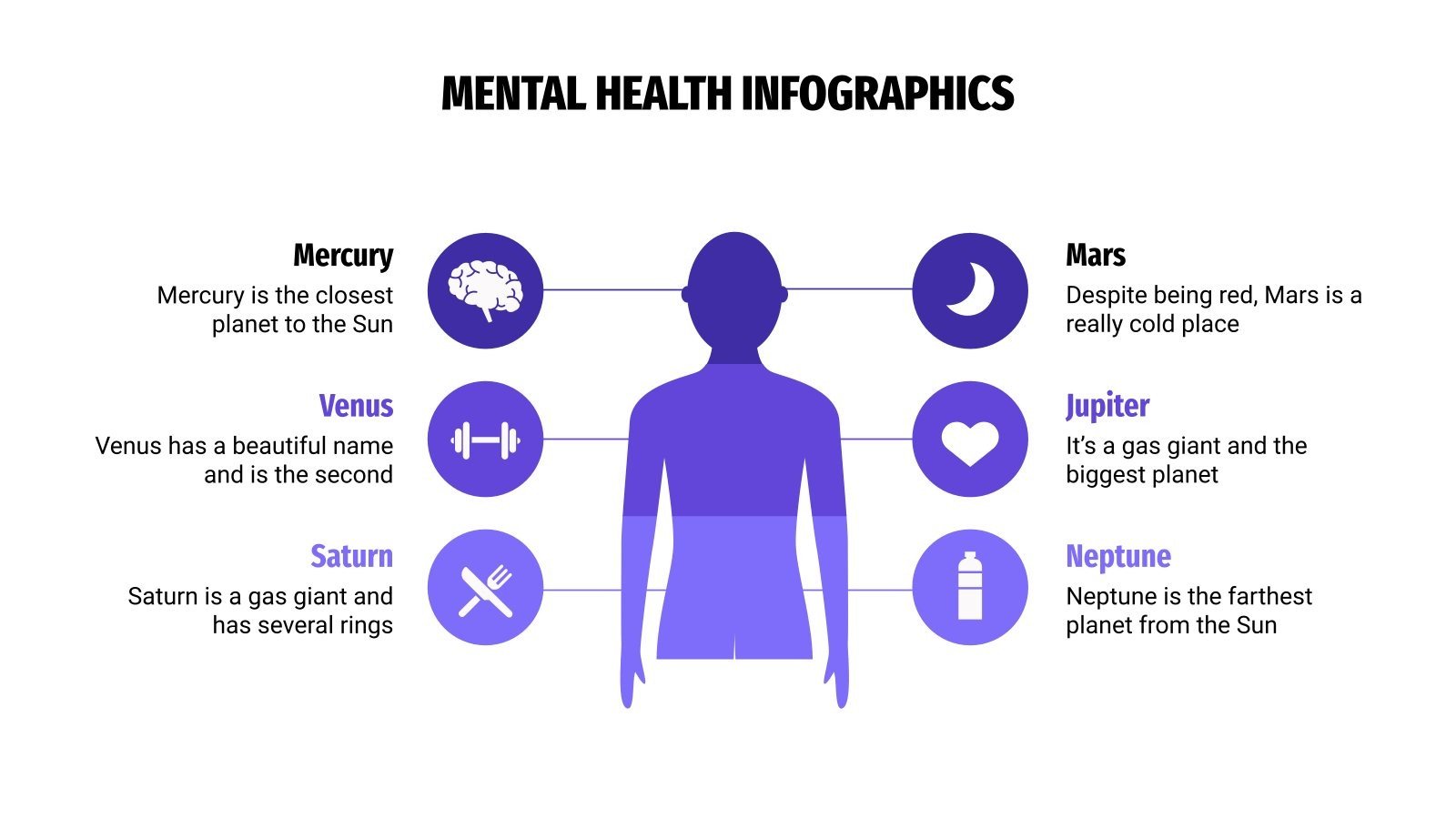 MENTAL HEALTH INFOGRAPHICS

Mercury
Mercury is the closest planet to the Sun

Venus
Venus has a beautiful name and is the second

Saturn
Saturn is a gas giant and has several rings

Mars
Despite being red, Mars is a really cold place

Jupiter
It's a gas giant and the biggest planet

Neptune
Neptune is the farthest planet from the Sun