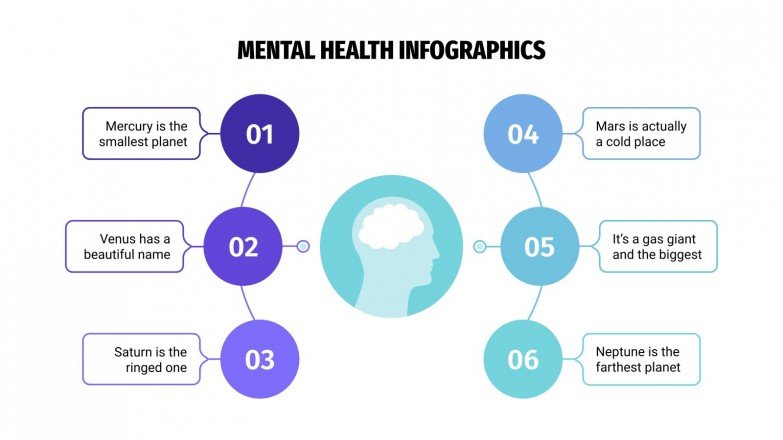 MENTAL HEALTH INFOGRAPHICS

Mercury is the smallest planet

01

Venus has a beautiful name

02

Saturn is the ringed one

03

04

Mars is actually a cold place

05

It's a gas giant and the biggest

06

Neptune is the farthest planet