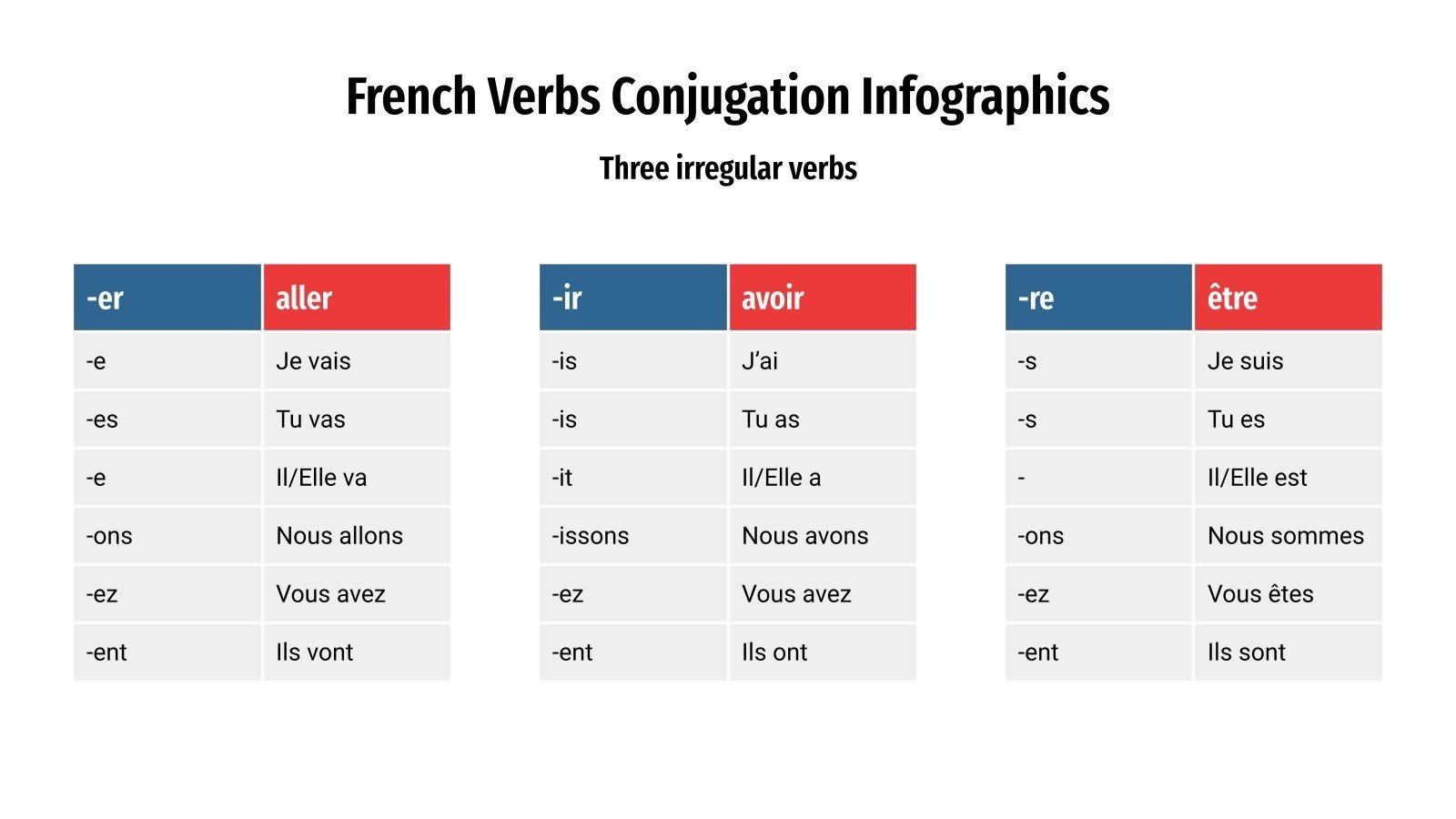 French Verbs Conjugation Infographics

Three irregular verbs

| -er | aller |
|---|---|
| -e | Je vais |
| -es | Tu vas |
| -e | Il/Elle va |
| -ons | Nous allons |
| -ez | Vous avez |
| -ent | Ils vont |

| -ir | avoir |
|---|---|
| -is | J'ai |
| -is | Tu as |
| -it | Il/Elle a |
| -issons | Nous avons |
| -ez | Vous avez |
| -ent | Ils ont |

| -re | être |
|---|---|
| -s | Je suis |
| -s | Tu es |
| - | Il/Elle est |
| -ons | Nous sommes |
| -ez | Vous êtes |
| -ent | Ils sont |