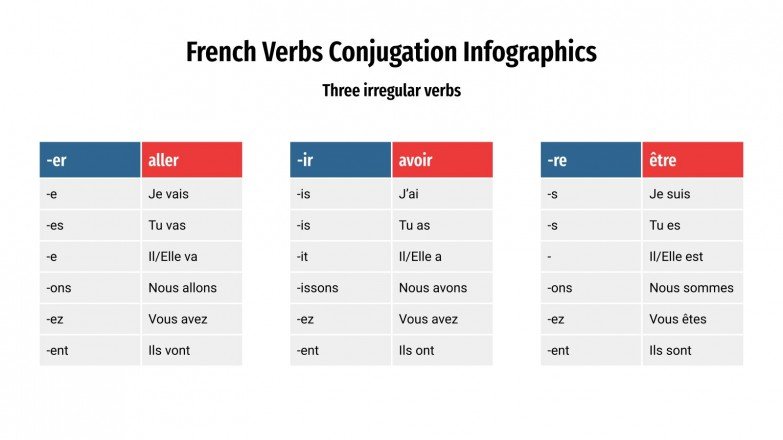 French Verbs Conjugation Infographics

Three irregular verbs

| -er | aller |
|---|---|
| -e | Je vais |
| -es | Tu vas |
| -e | Il/Elle va |
| -ons | Nous allons |
| -ez | Vous avez |
| -ent | Ils vont |

| -ir | avoir |
|---|---|
| -is | J'ai |
| -is | Tu as |
| -it | Il/Elle a |
| -issons | Nous avons |
| -ez | Vous avez |
| -ent | Ils ont |

| -re | être |
|---|---|
| -s | Je suis |
| -s | Tu es |
| - | Il/Elle est |
| -ons | Nous sommes |
| -ez | Vous êtes |
| -ent | Ils sont |