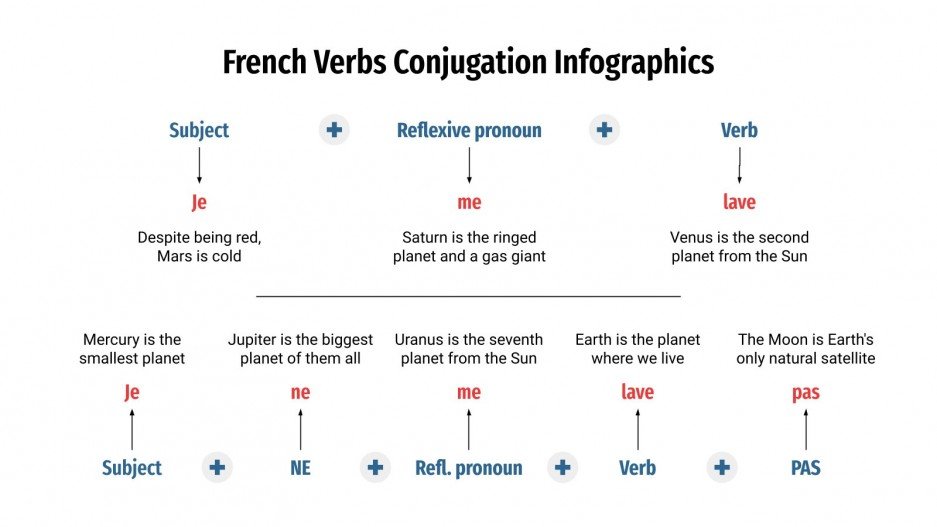 French Verbs Conjugation Infographics

Subject + Reflexive pronoun + Verb

Je

Despite being red, Mars is cold

me

Saturn is the ringed planet and a gas giant

lave

Venus is the second planet from the Sun

Mercury is the smallest planet

Je

Jupiter is the biggest planet of them all

ne

Uranus is the seventh planet from the Sun

me

Earth is the planet where we live

lave

The Moon is Earth's only natural satellite

pas

Subject + NE + Refl. pronoun + Verb + PAS