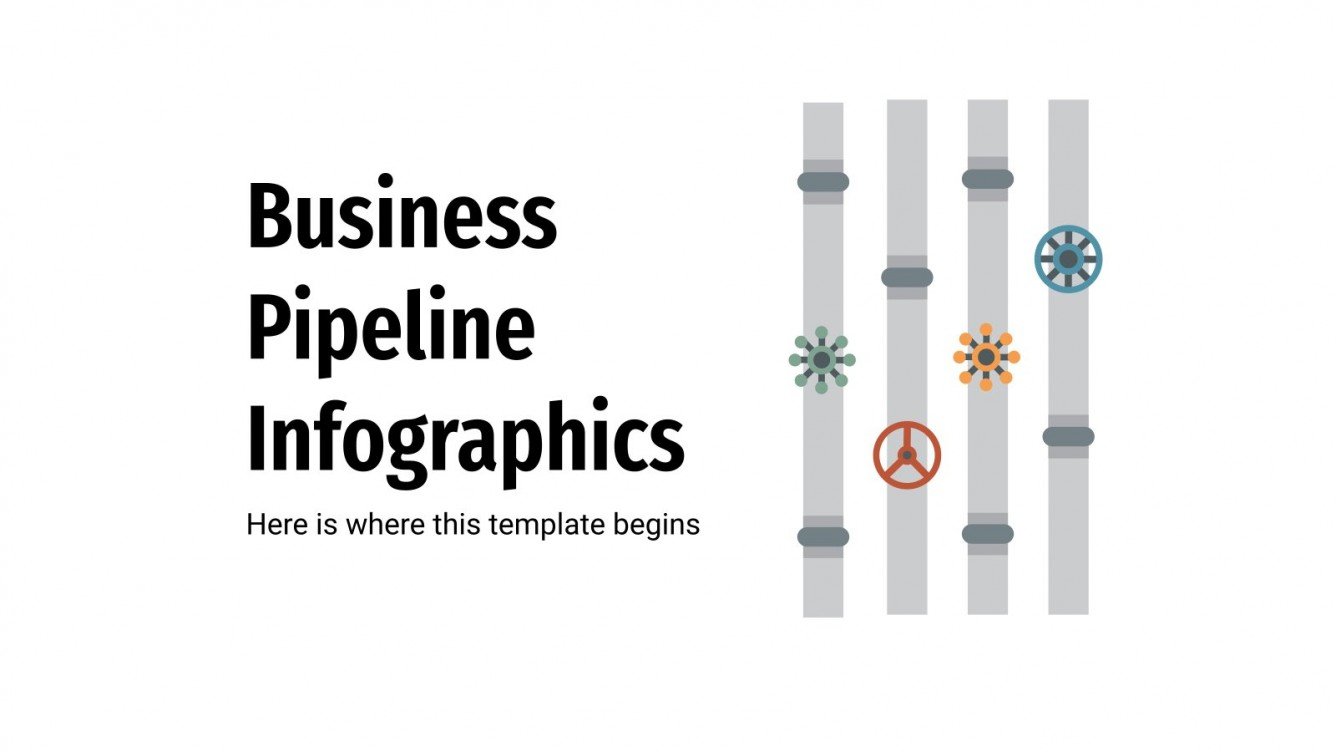 Business Pipeline Infographics

Here is where this template begins