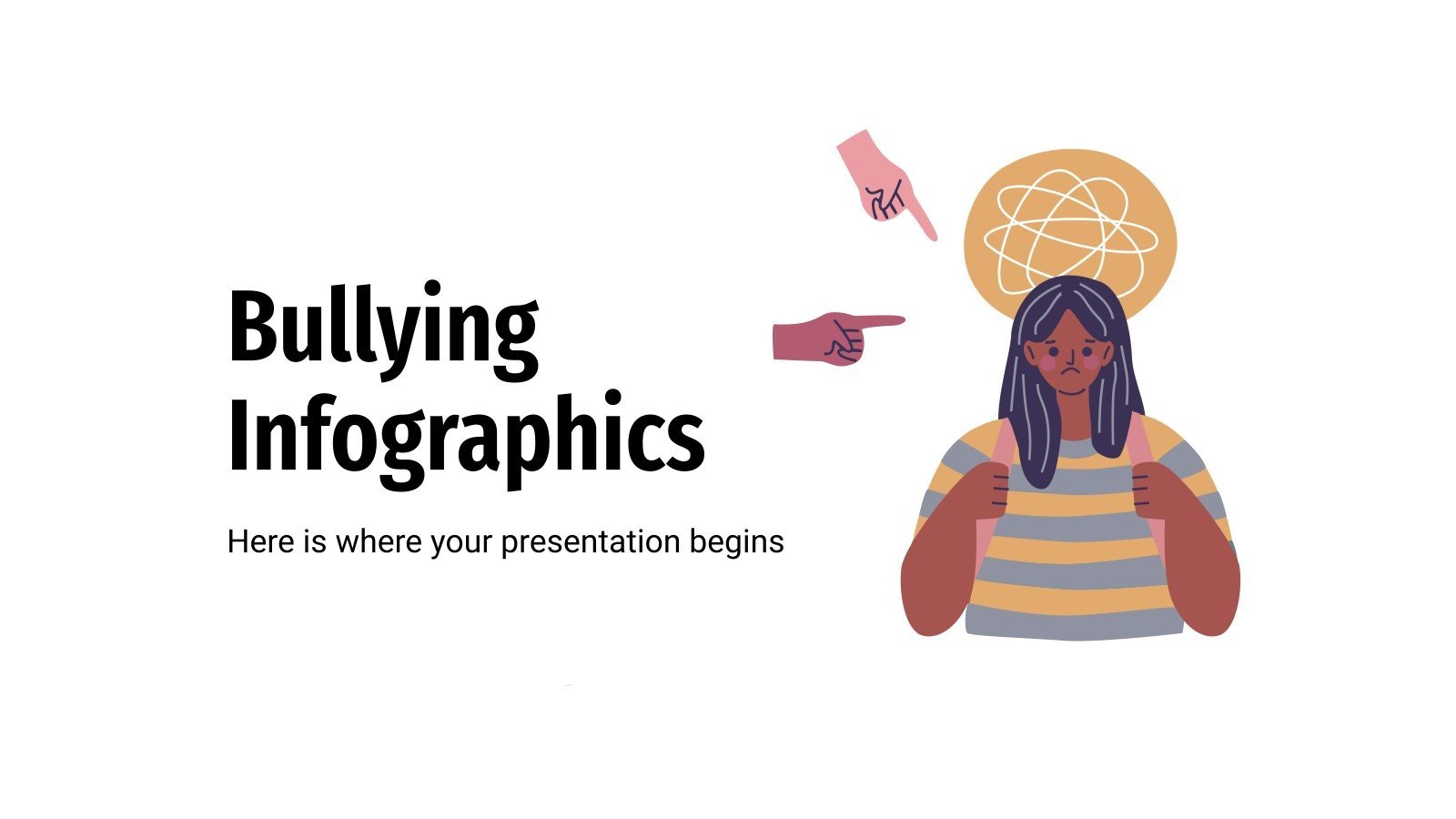 Bullying Infographics

Here is where your presentation begins