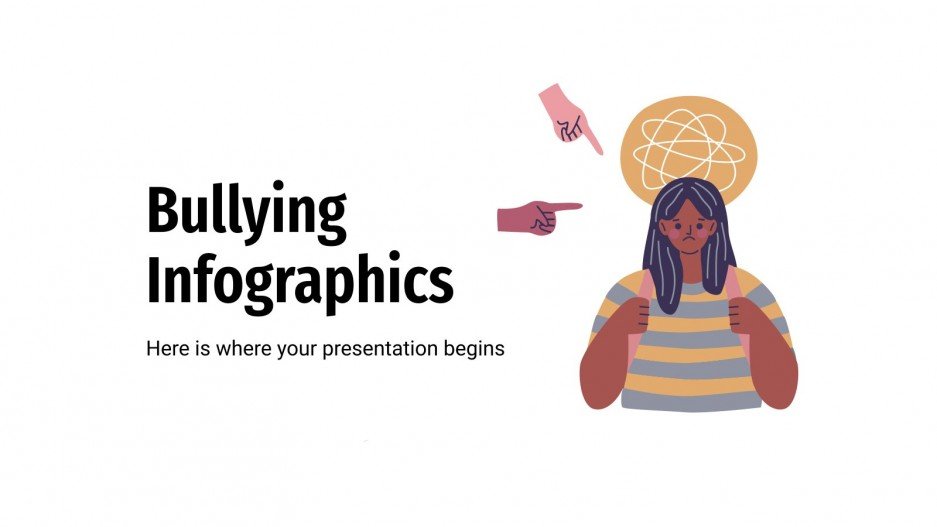 Bullying Infographics

Here is where your presentation begins