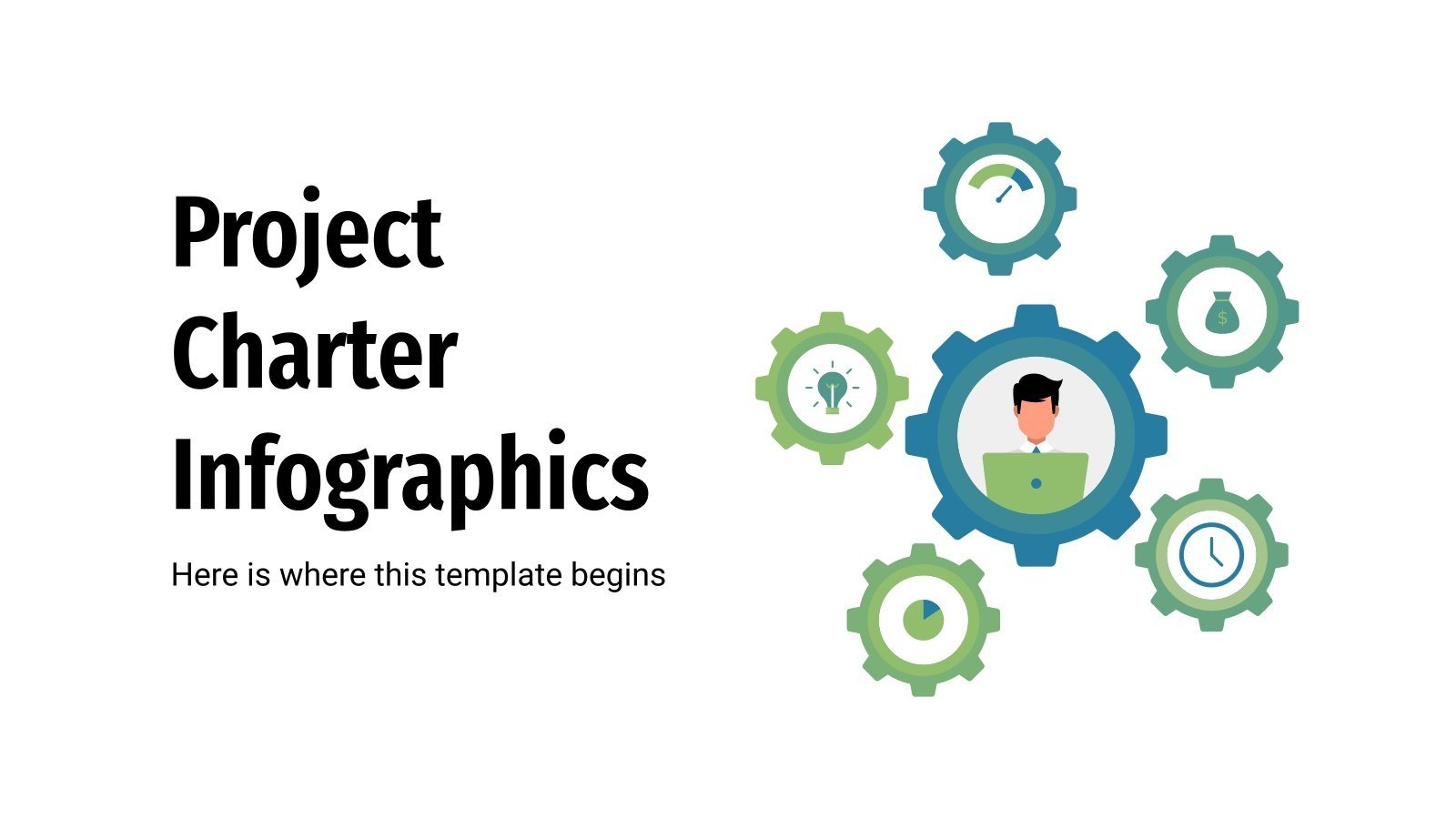 Project Charter Infographics

Here is where this template begins

$