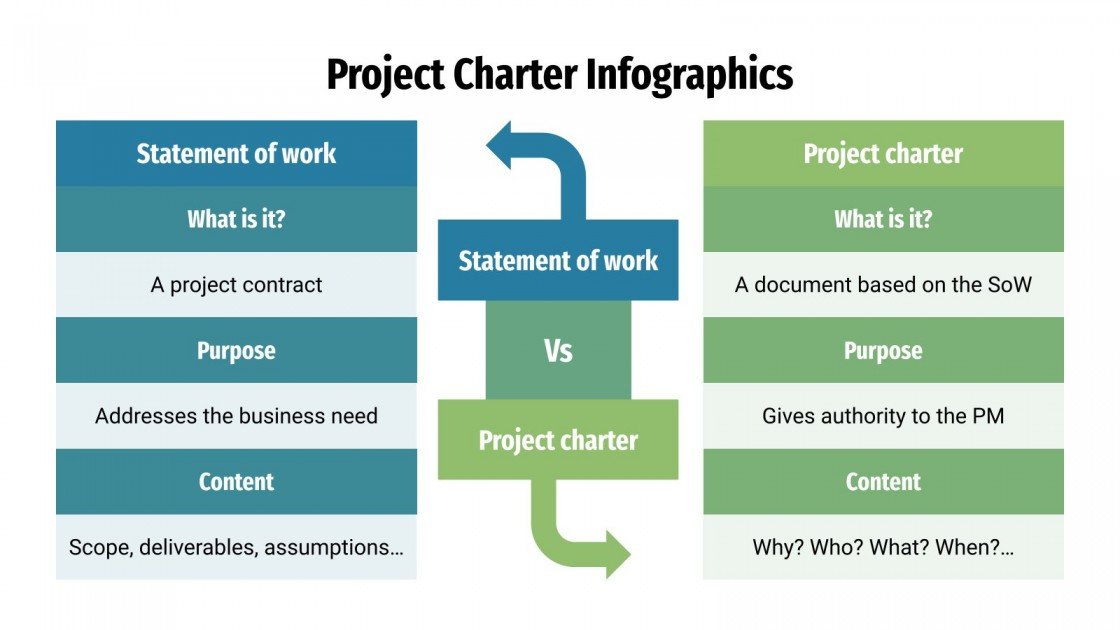 Project Charter Infographics

Statement of work

What is it?

A project contract

Purpose

Addresses the business need

Content

Scope, deliverables, assumptions…

Statement of work

Vs

Project charter

Project charter

What is it?

A document based on the SoW

Purpose

Gives authority to the PM

Content

Why? Who? What? When?…