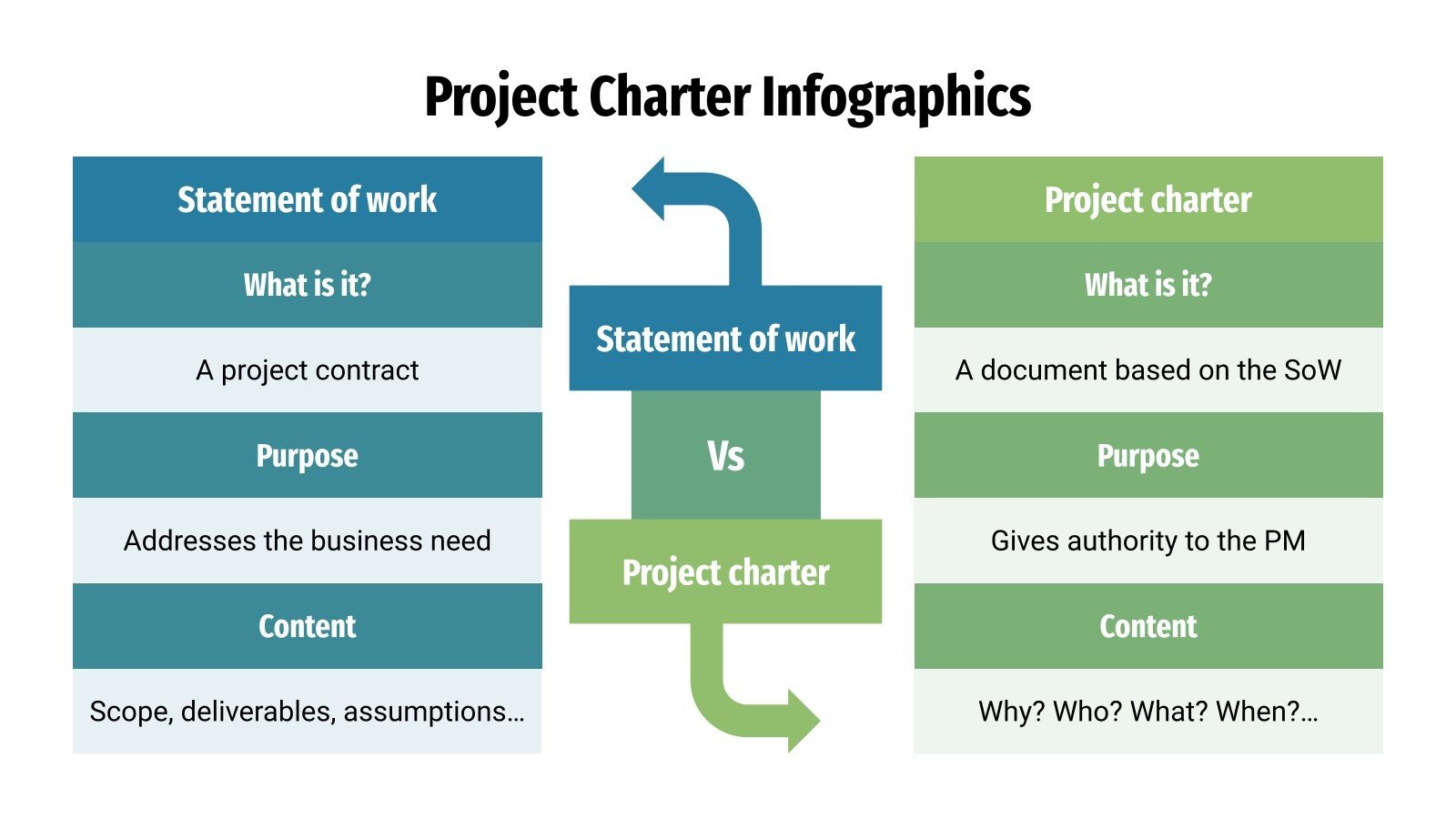 Project Charter Infographics

Statement of work

What is it?

A project contract

Purpose

Addresses the business need

Content

Scope, deliverables, assumptions…

Statement of work

Vs

Project charter

Project charter

What is it?

A document based on the SoW

Purpose

Gives authority to the PM

Content

Why? Who? What? When?…