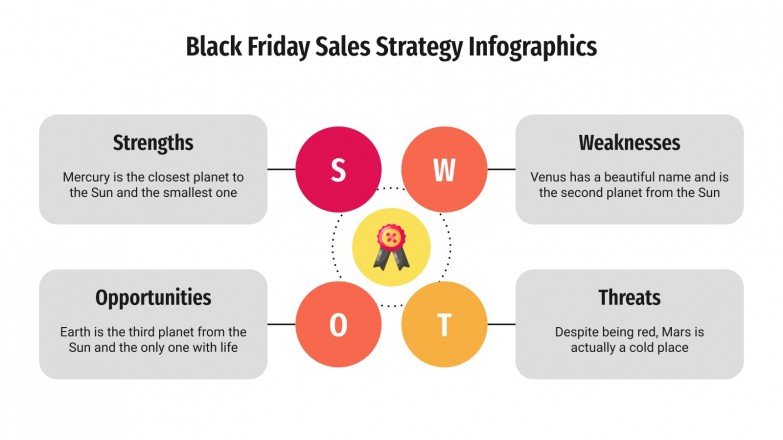 Black Friday Sales Strategy Infographics

Strengths

Mercury is the closest planet to the Sun and the smallest one

S

W

Weaknesses

Venus has a beautiful name and is the second planet from the Sun

Opportunities

Earth is the third planet from the Sun and the only one with life

O

T

Threats

Despite being red, Mars is actually a cold place