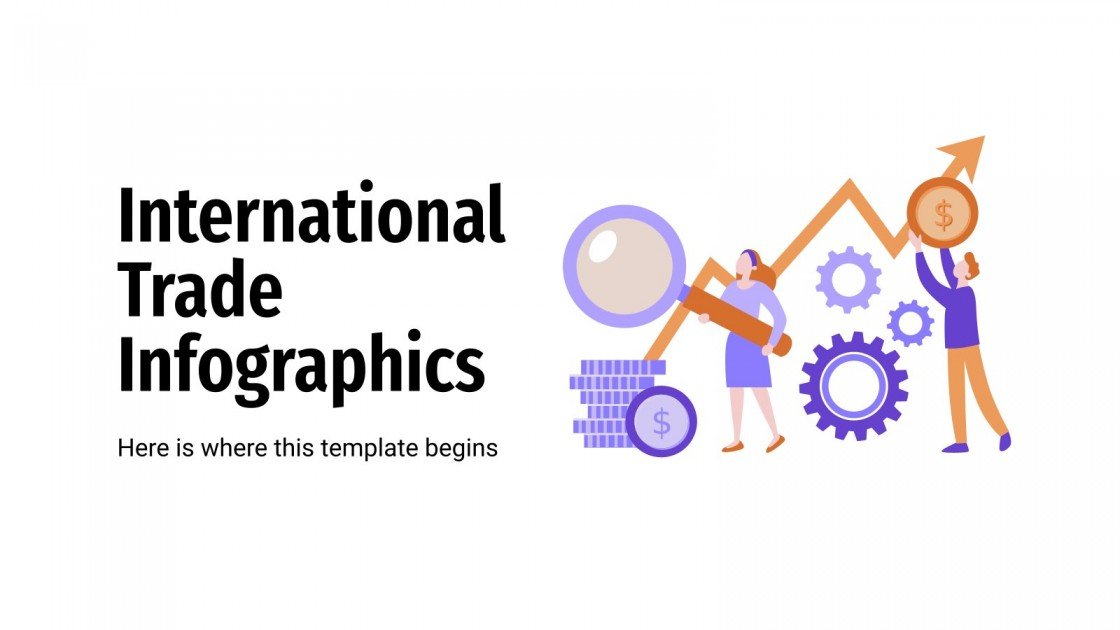 International Trade Infographics

Here is where this template begins

$

$