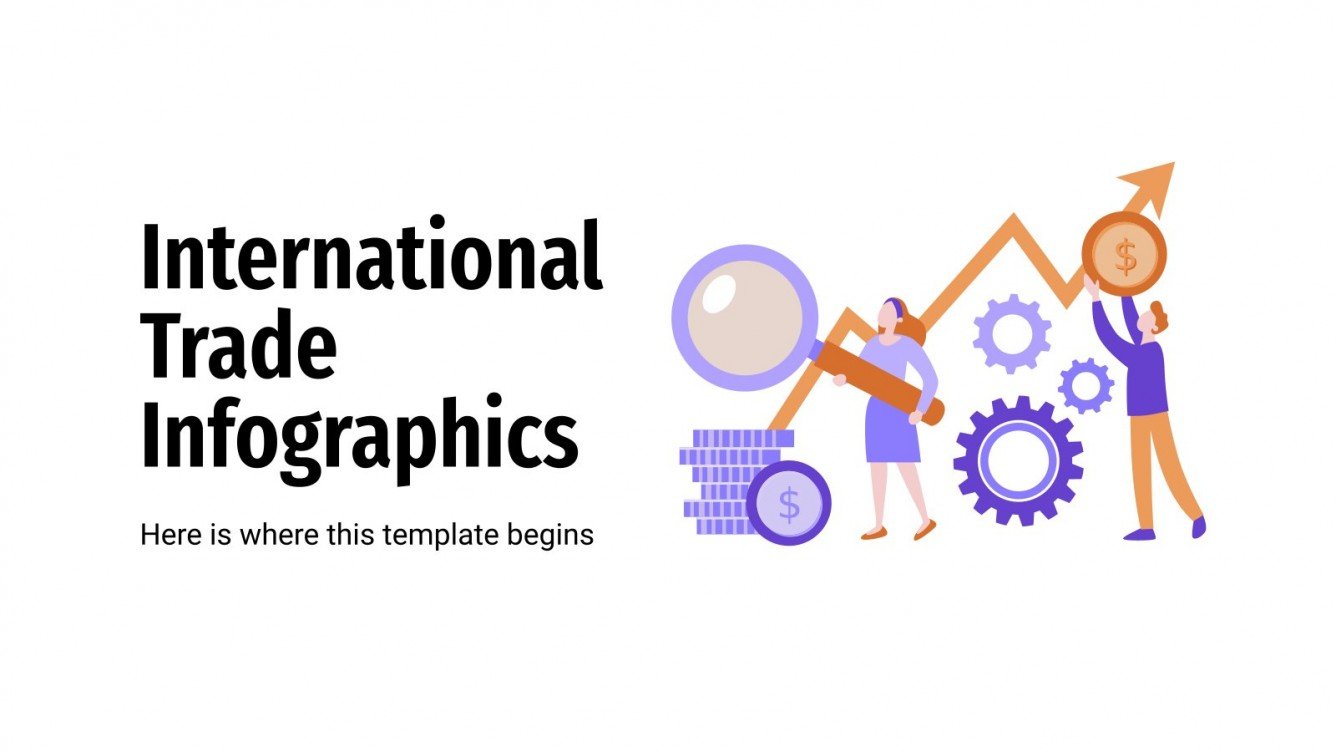 International Trade Infographics

Here is where this template begins

$

$