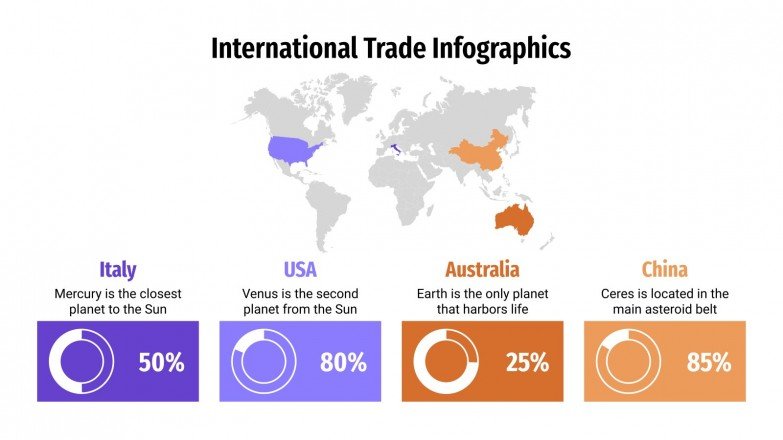 International Trade Infographics

Italy
Mercury is the closest planet to the Sun
50%

USA
Venus is the second planet from the Sun
80%

Australia
Earth is the only planet that harbors life
25%

China
Ceres is located in the main asteroid belt
85%