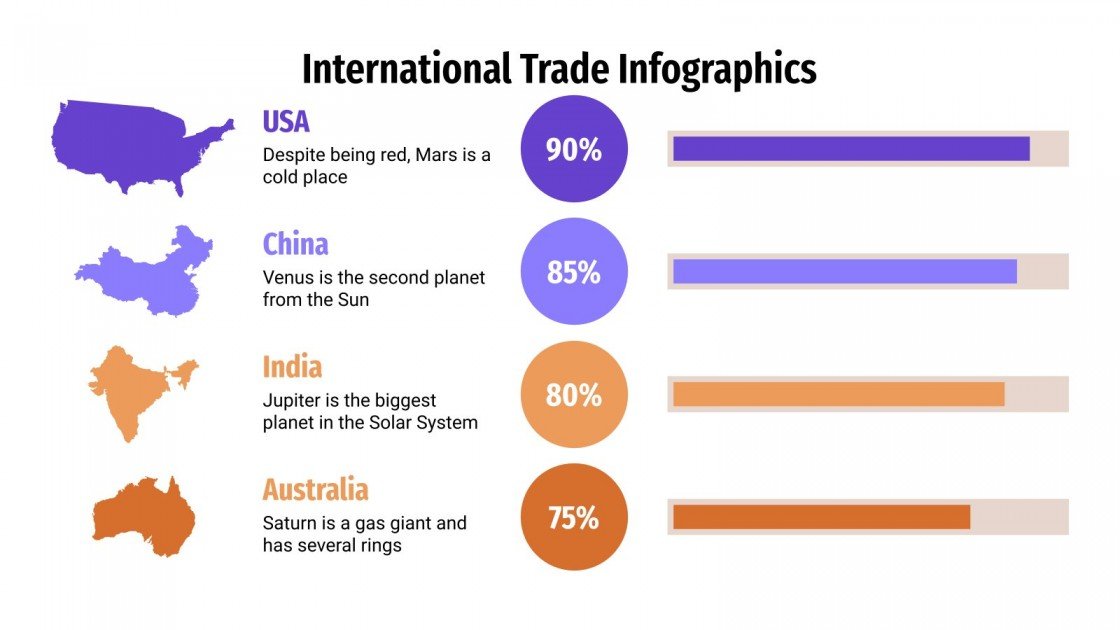 International Trade Infographics

USA
Despite being red, Mars is a cold place
90%

China
Venus is the second planet from the Sun
85%

India
Jupiter is the biggest planet in the Solar System
80%

Australia
Saturn is a gas giant and has several rings
75%