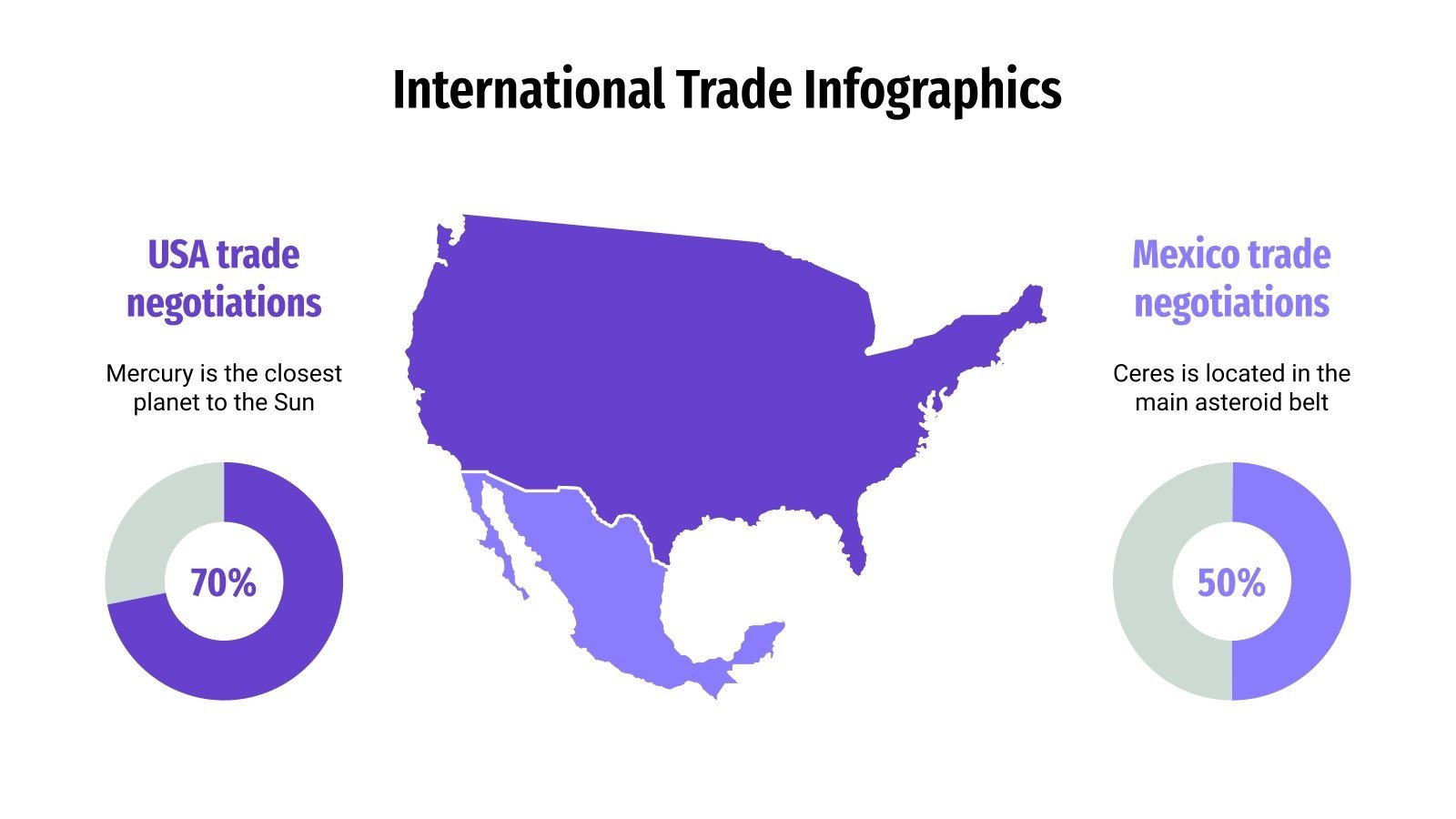 International Trade Infographics

USA trade negotiations

Mercury is the closest planet to the Sun

70%

Mexico trade negotiations

Ceres is located in the main asteroid belt

50%