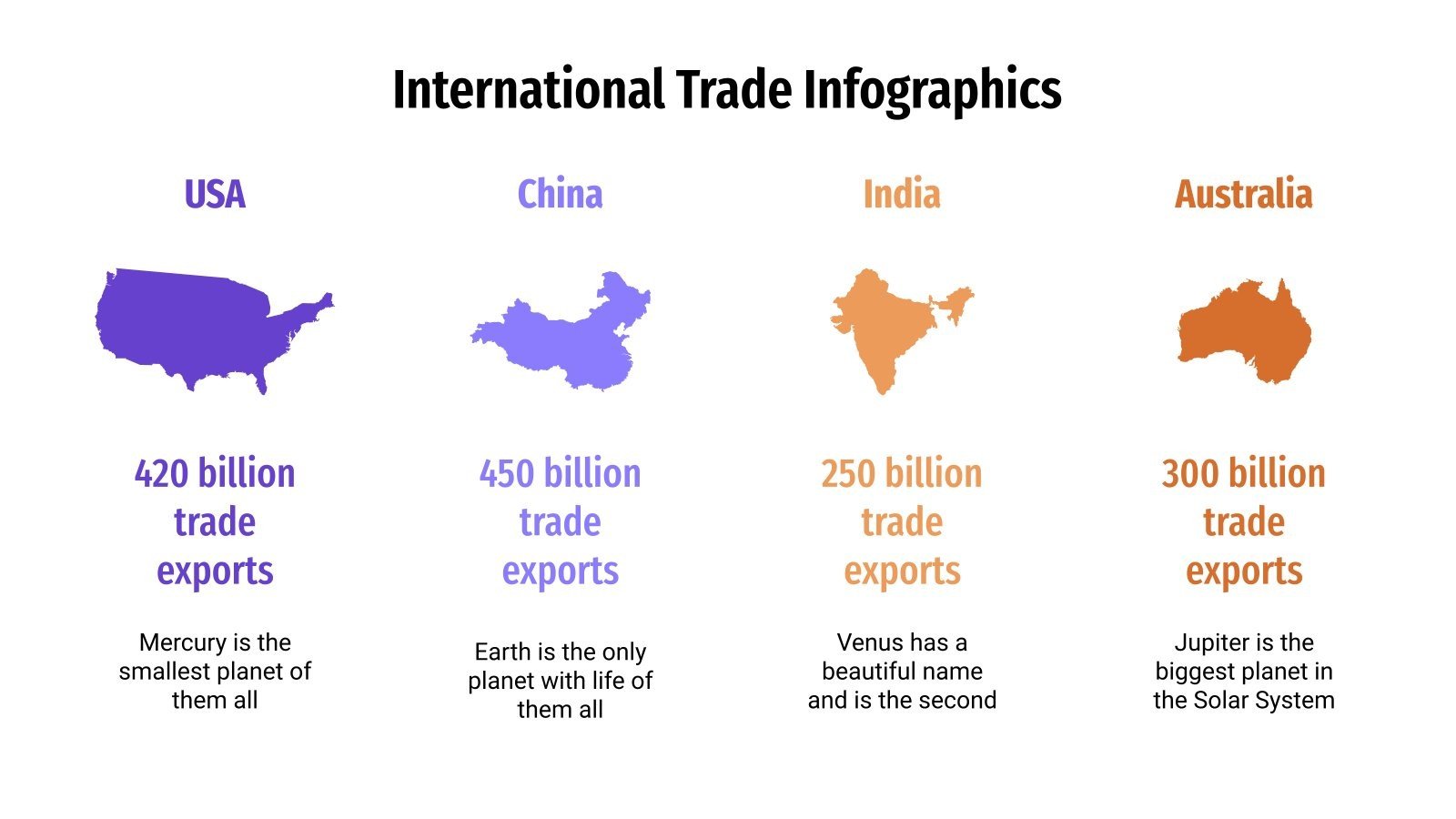 International Trade Infographics

USA

420 billion trade exports

Mercury is the smallest planet of them all

China

450 billion trade exports

Earth is the only planet with life of them all

India

250 billion trade exports

Venus has a beautiful name and is the second

Australia

300 billion trade exports

Jupiter is the biggest planet in the Solar System