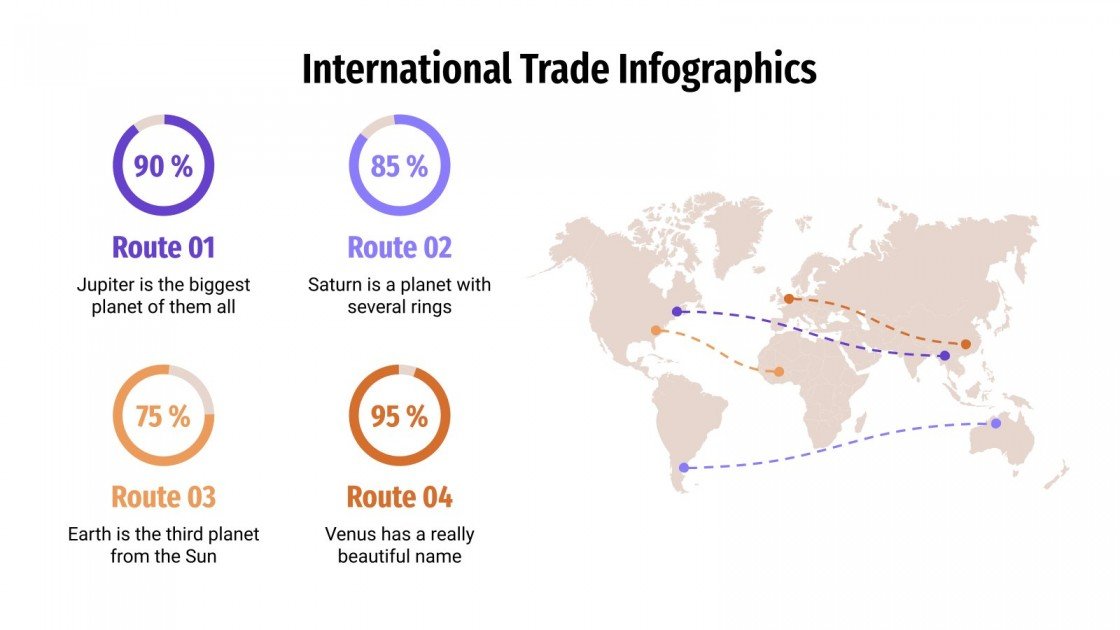 International Trade Infographics

90 %

Route 01

Jupiter is the biggest planet of them all

85 %

Route 02

Saturn is a planet with several rings

75 %

Route 03

Earth is the third planet from the Sun

95 %

Route 04

Venus has a really beautiful name