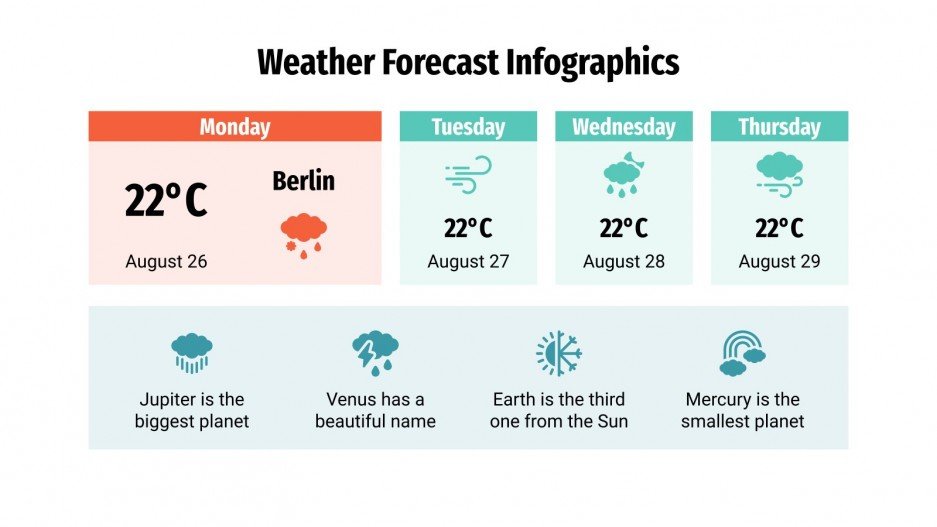 Weather Forecast Infographics

Monday

22º C

Berlin

August 26

Tuesday

22º C

August 27

Wednesday

22º C

August 28

Thursday

22º C

August 29

Jupiter is the biggest planet

Venus has a beautiful name

Earth is the third one from the Sun

Mercury is the smallest planet