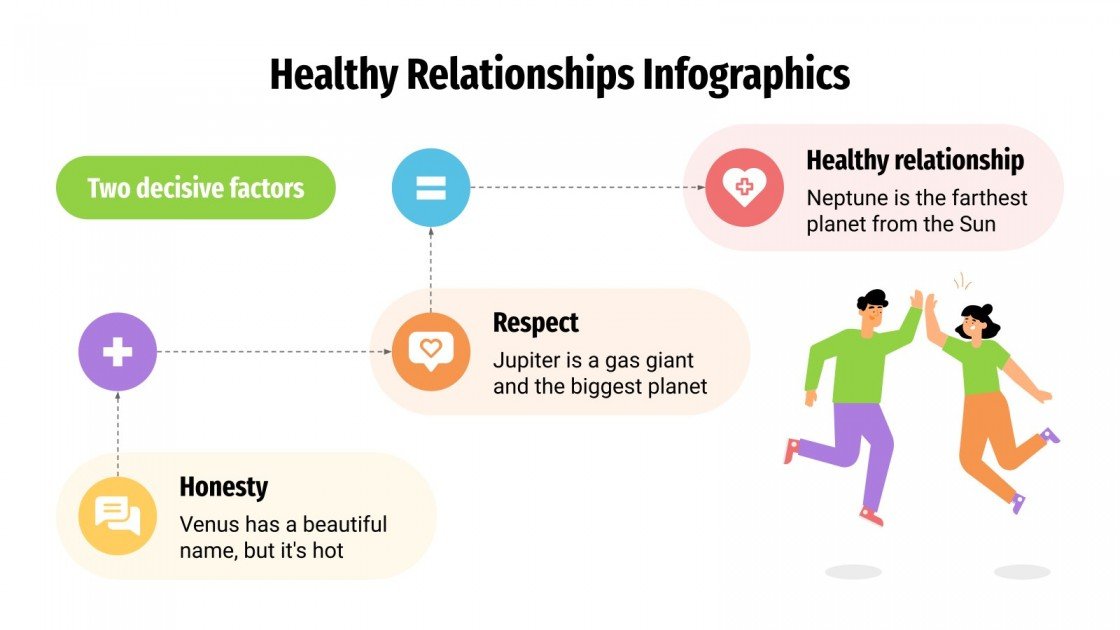 Healthy Relationships Infographics

Two decisive factors

Healthy relationship
Neptune is the farthest planet from the Sun

Respect
Jupiter is a gas giant and the biggest planet

Honesty
Venus has a beautiful name, but it's hot