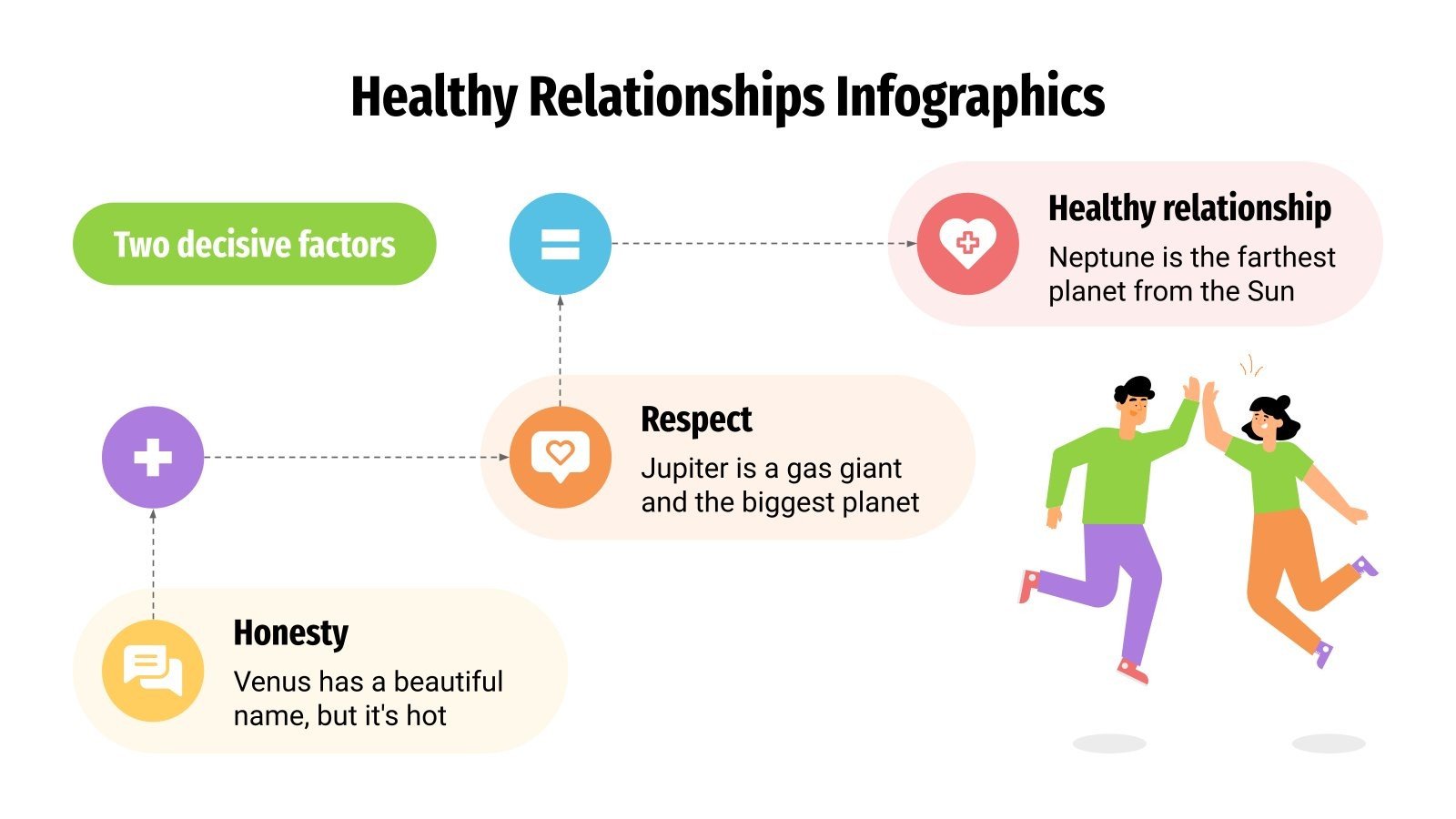 Healthy Relationships Infographics

Two decisive factors

Healthy relationship
Neptune is the farthest planet from the Sun

Respect
Jupiter is a gas giant and the biggest planet

Honesty
Venus has a beautiful name, but it's hot