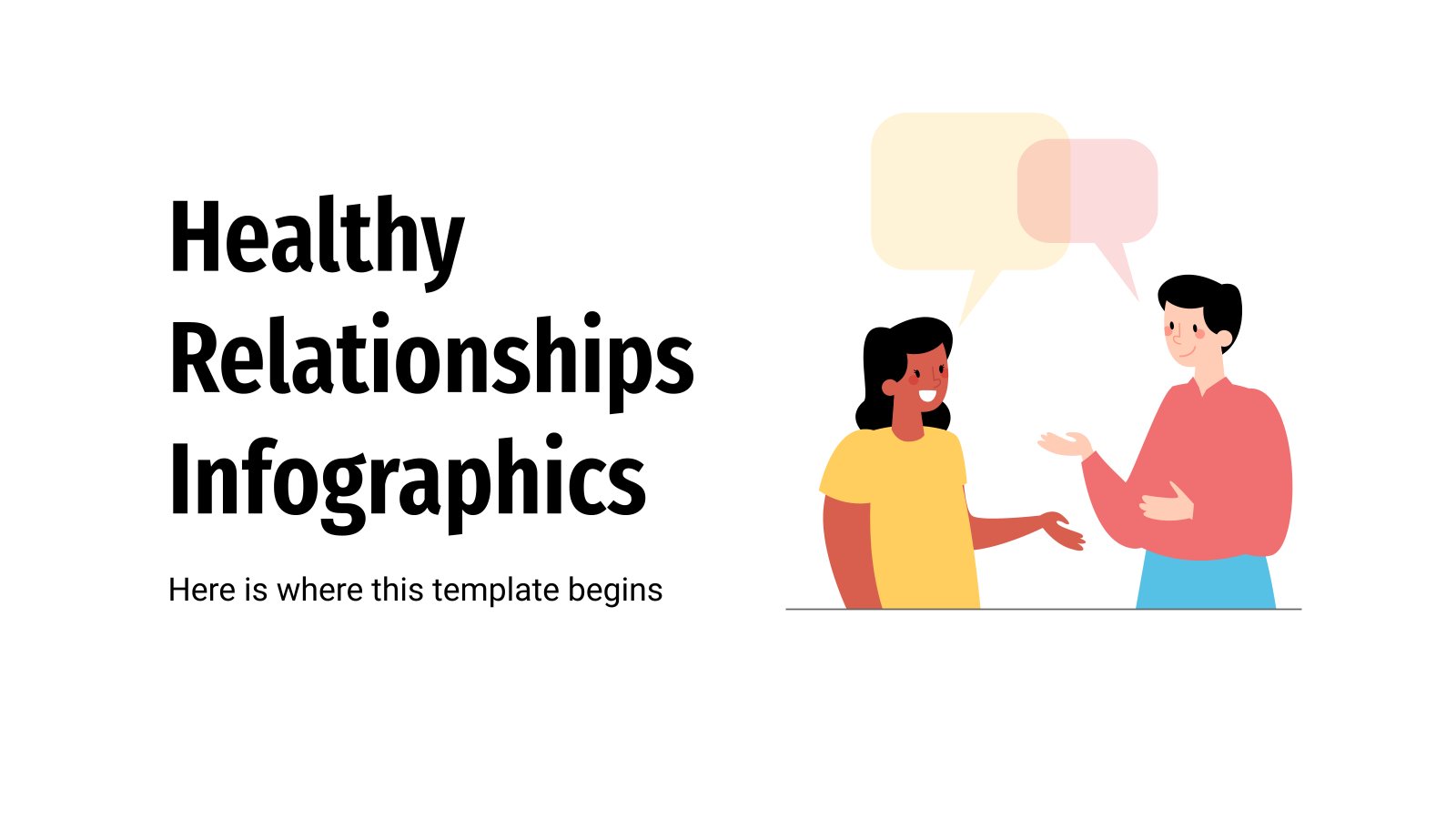 Healthy Relationships Infographics

Here is where this template begins