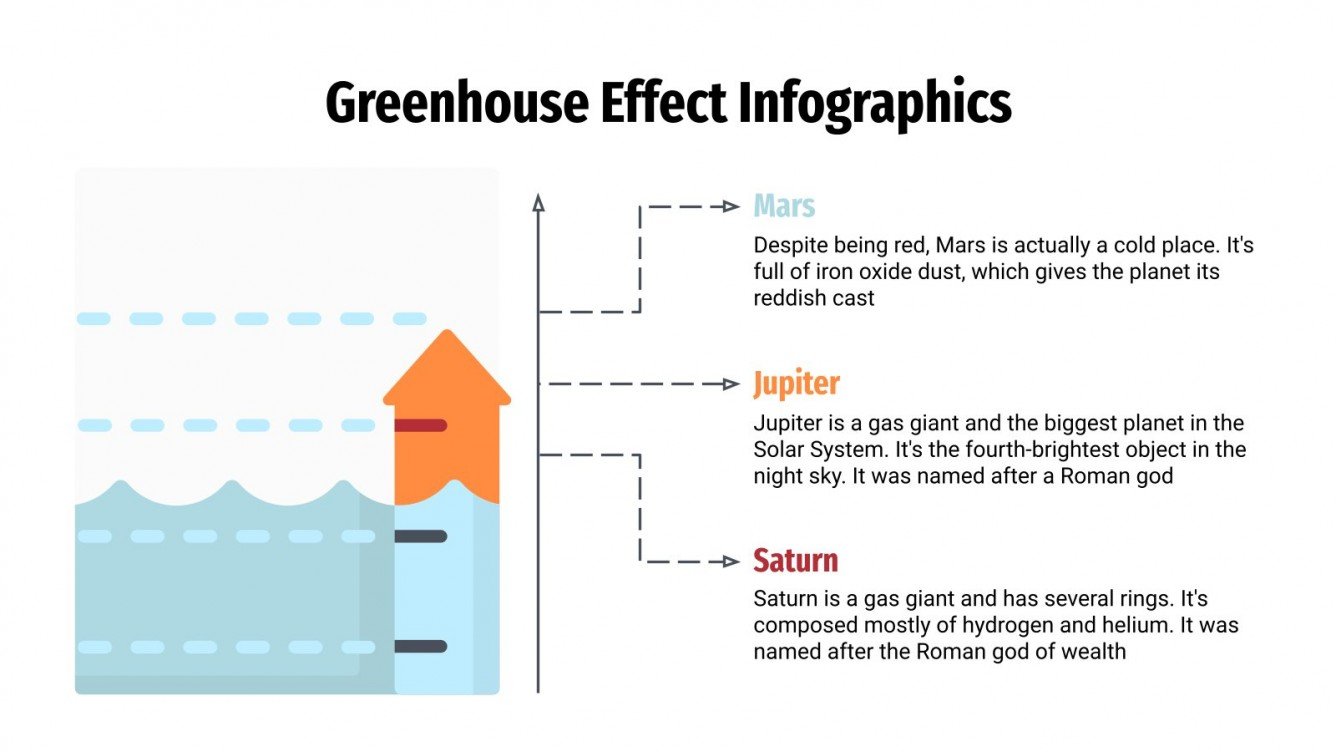 Greenhouse Effect Infographics

Mars

Despite being red, Mars is actually a cold place. It's full of iron oxide dust, which gives the planet its reddish cast

Jupiter

Jupiter is a gas giant and the biggest planet in the Solar System. It's the fourth-brightest object in the night sky. It was named after a Roman god

Saturn

Saturn is a gas giant and has several rings. It's composed mostly of hydrogen and helium. It was named after the Roman god of wealth