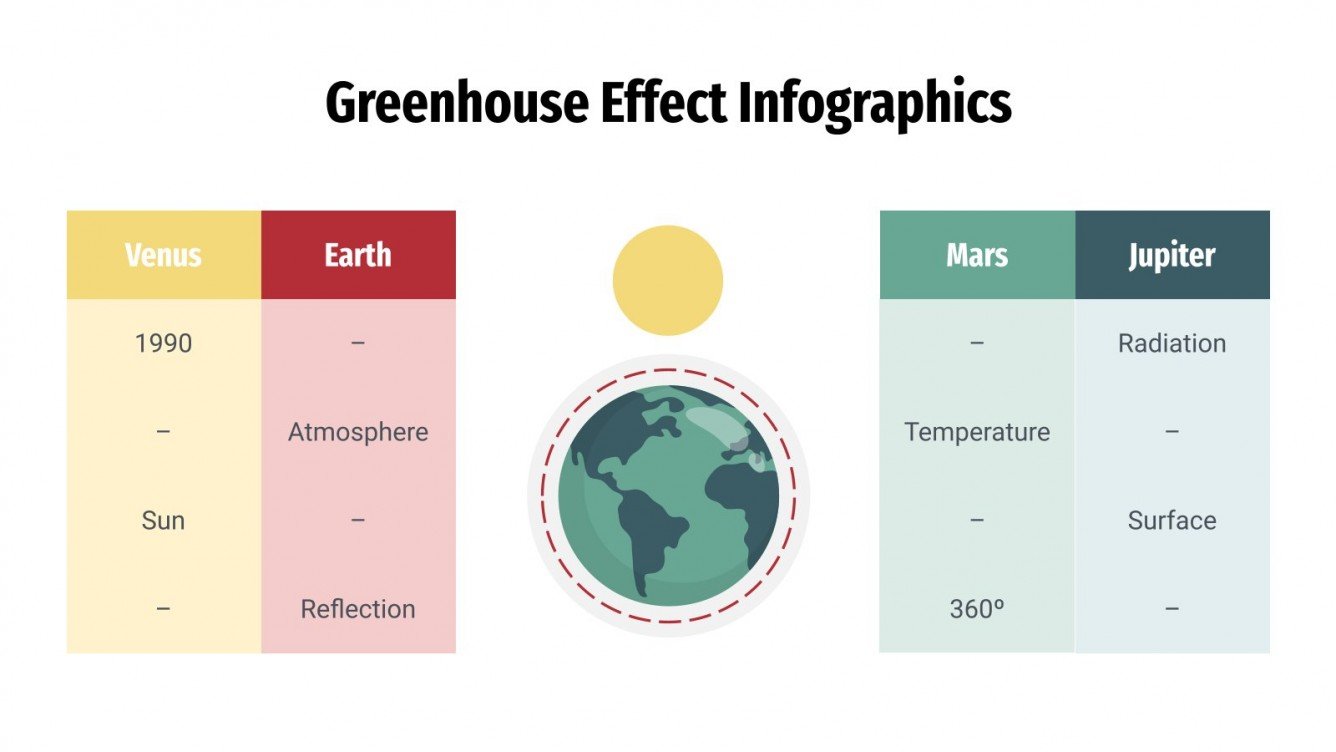 Greenhouse Effect Infographics

| Venus | Earth |
|---|---|
| 1990 | – |
| – | Atmosphere |
| Sun | – |
| – | Reflection |

| Mars | Jupiter |
|---|---|
| – | Radiation |
| Temperature | – |
| – | Surface |
| 360º | – |