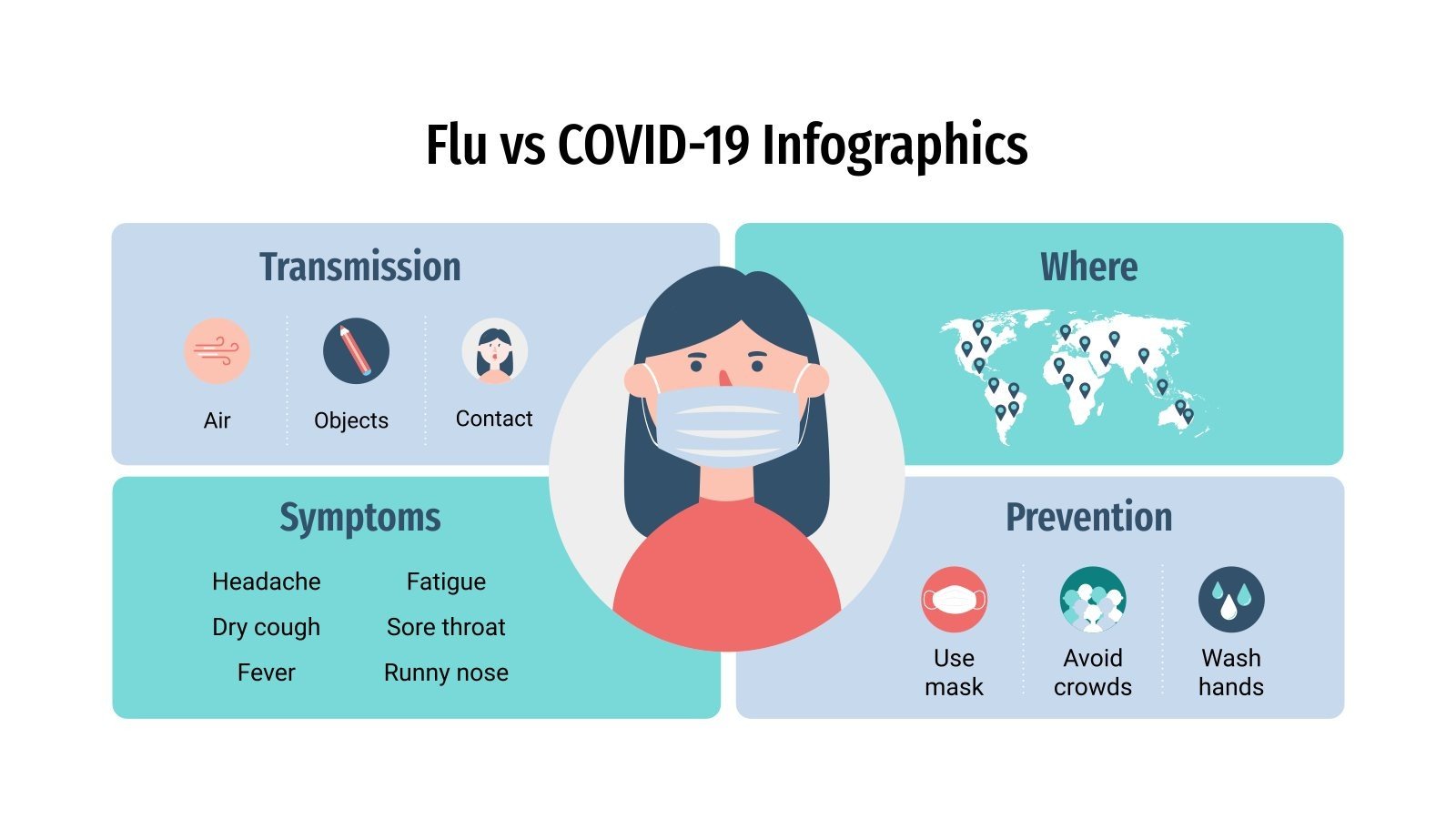 Flu vs COVID-19 Infographics

Transmission

Air

Objects

Contact

Where

Symptoms

Headache
Dry cough
Fever

Fatigue
Sore throat
Runny nose

Prevention

Use mask

Avoid crowds

Wash hands