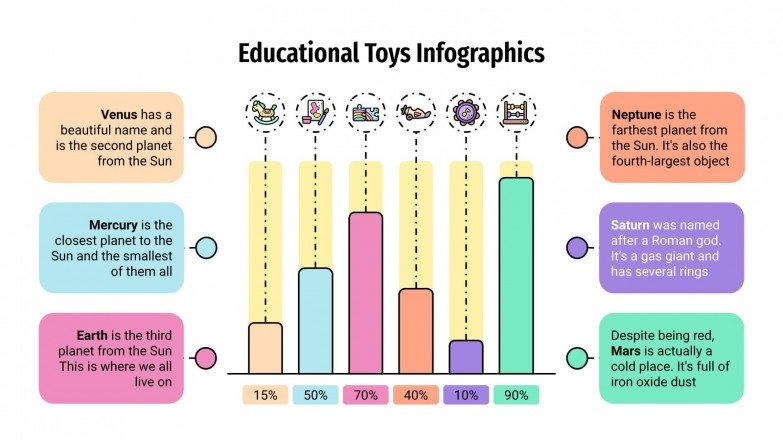 Educational Toys Infographics

Venus has a beautiful name and is the second planet from the Sun

Mercury is the closest planet to the Sun and the smallest of them all

Earth is the third planet from the Sun This is where we all live on

15%

50%

70%

40%

10%

90%

Neptune is the farthest planet from the Sun. It's also the fourth-largest object

Saturn was named after a Roman god. It's a gas giant and has several rings

Despite being red, Mars is actually a cold place. It's full of iron oxide dust