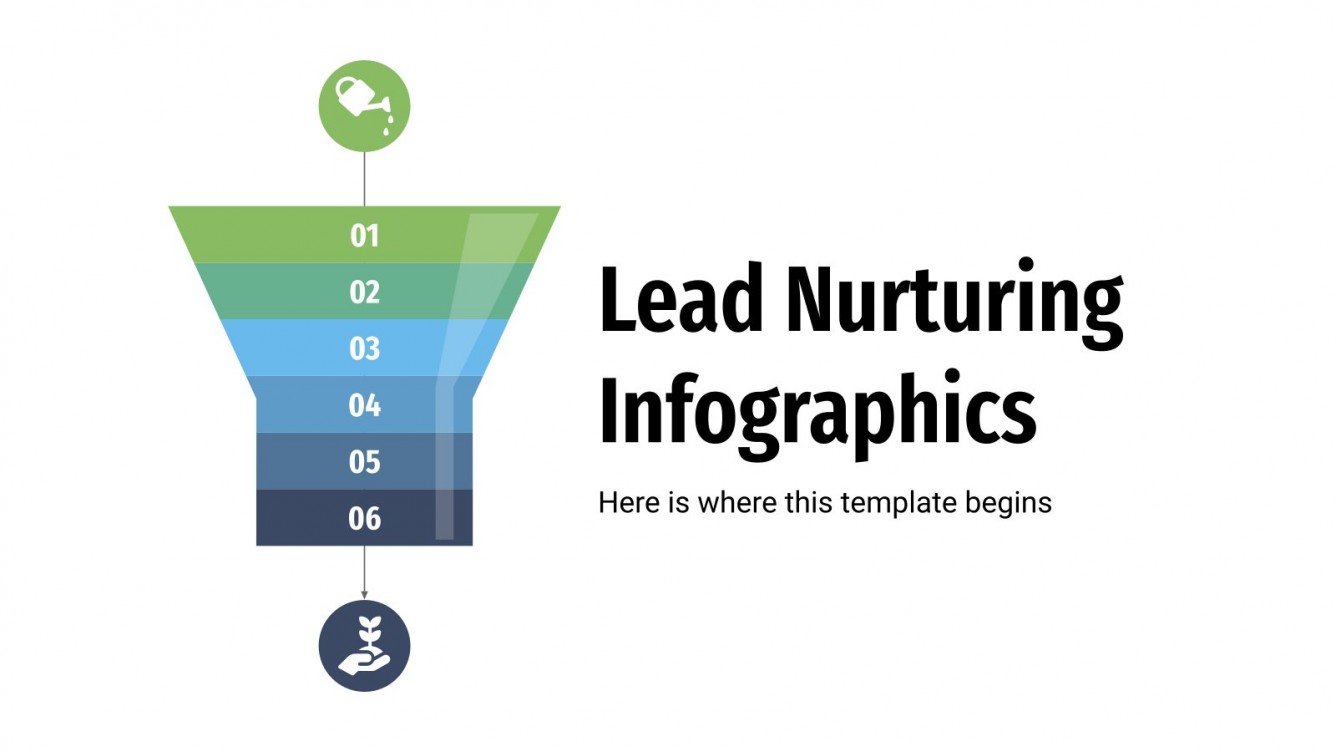 01
02
03
04
05
06

Lead Nurturing Infographics

Here is where this template begins